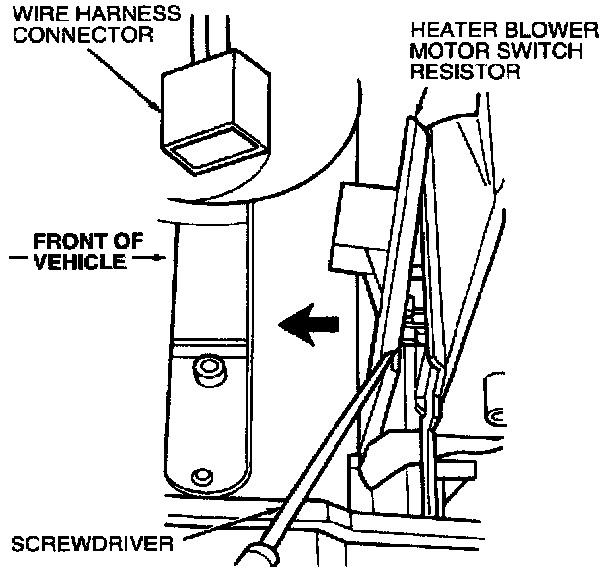 WIRE HARNESS CONNECTOR

HEATER BLOWER MOTOR SWITCH RESISTOR

FRONT OF VEHICLE

SCREWDRIVER