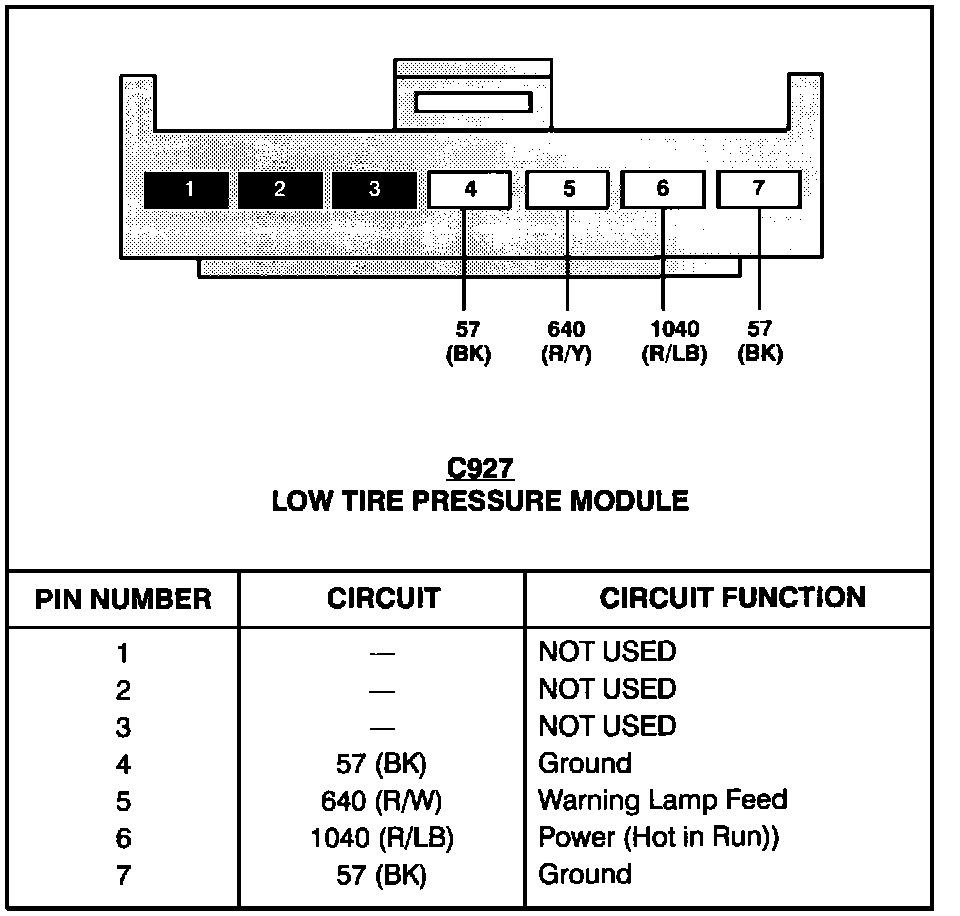 1 2 3 4 5 6 7

57 (BK) 640 (R/Y) 1040 (R/LB) 57 (BK)

C927
LOW TIRE PRESSURE MODULE

| PIN NUMBER | CIRCUIT | CIRCUIT FUNCTION |
|---|---|---|
| 1 | — | NOT USED |
| 2 | — | NOT USED |
| 3 | — | NOT USED |
| 4 | 57 (BK) | Ground |
| 5 | 640 (R/W) | Warning Lamp Feed |
| 6 | 1040 (R/LB) | Power (Hot in Run)) |
| 7 | 57 (BK) | Ground |