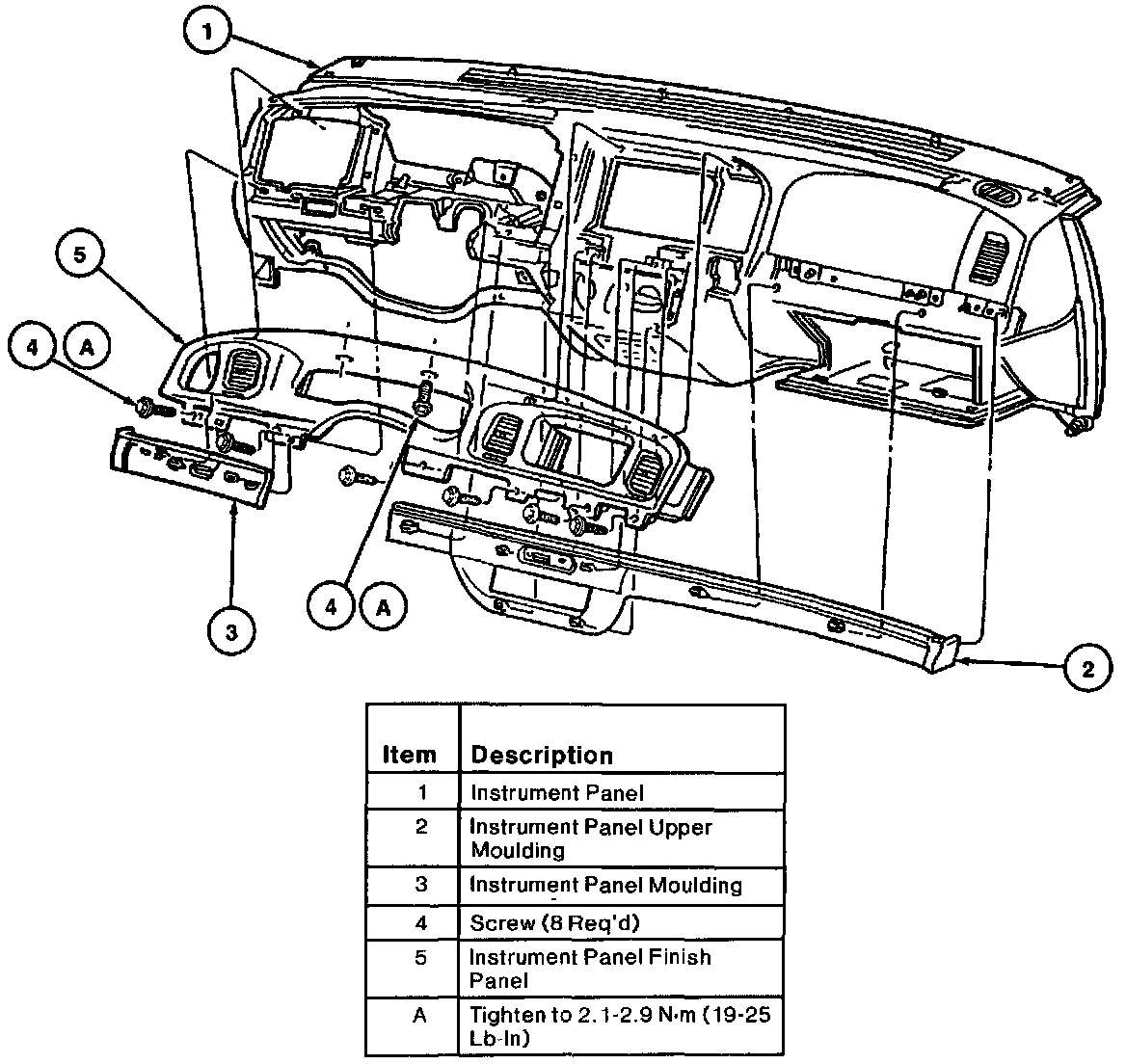 1

5

4 A

4 A

3

2

| Item | Description |
|---|---|
| 1 | Instrument Panel |
| 2 | Instrument Panel Upper Moulding |
| 3 | Instrument Panel Moulding |
| 4 | Screw (8 Req'd) |
| 5 | Instrument Panel Finish Panel |
| A | Tighten to 2.1-2.9 N·m (19-25 Lb-In) |