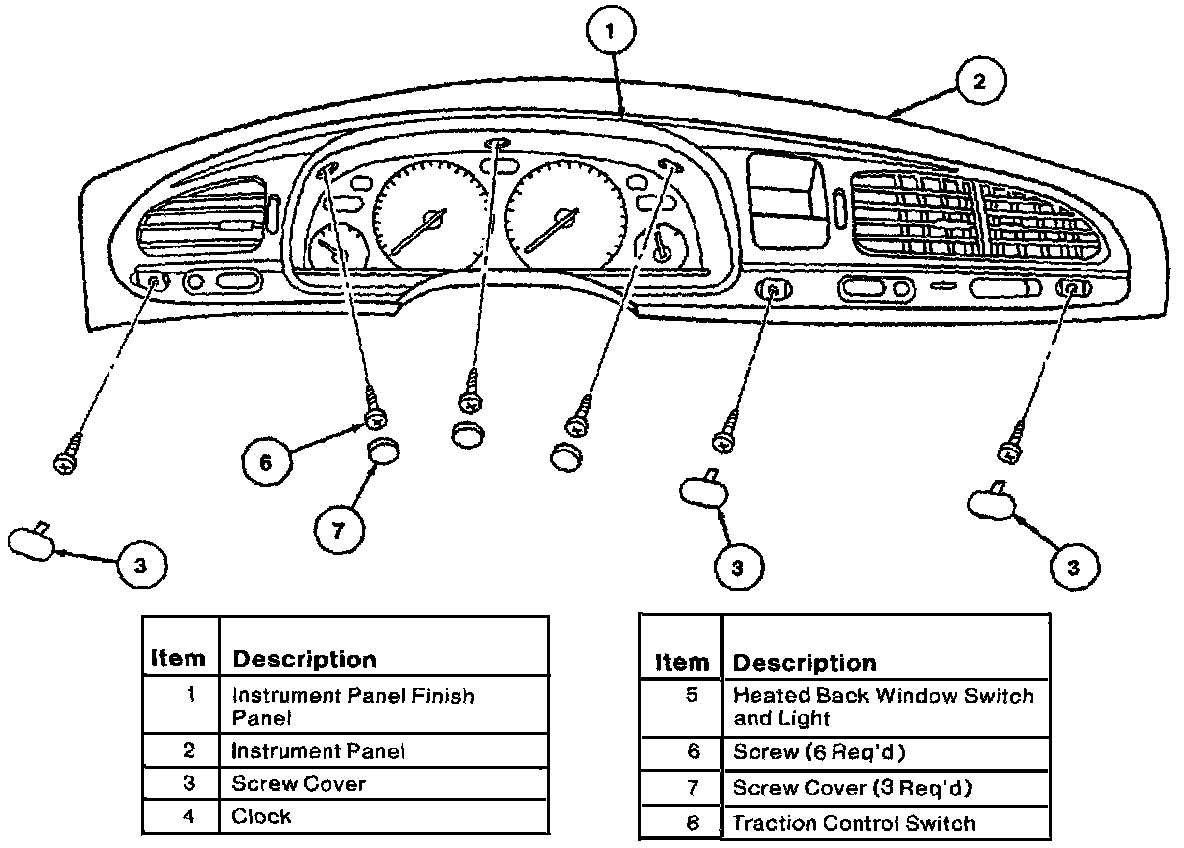 1
2
6
7
3
3
3

| Item | Description |
|---|---|
| 1 | Instrument Panel Finish Panel |
| 2 | Instrument Panel |
| 3 | Screw Cover |
| 4 | Clock |

| Item | Description |
|---|---|
| 5 | Heated Back Window Switch and Light |
| 6 | Screw (6 Req'd) |
| 7 | Screw Cover (3 Req'd) |
| 8 | Traction Control Switch |