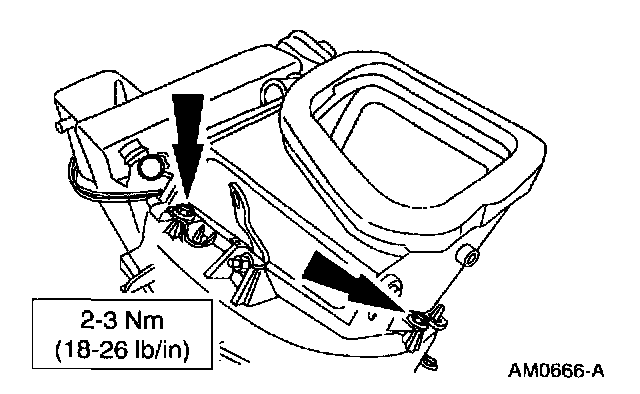 2-3 Nm
(18-26 lb/in)

AM0666-A