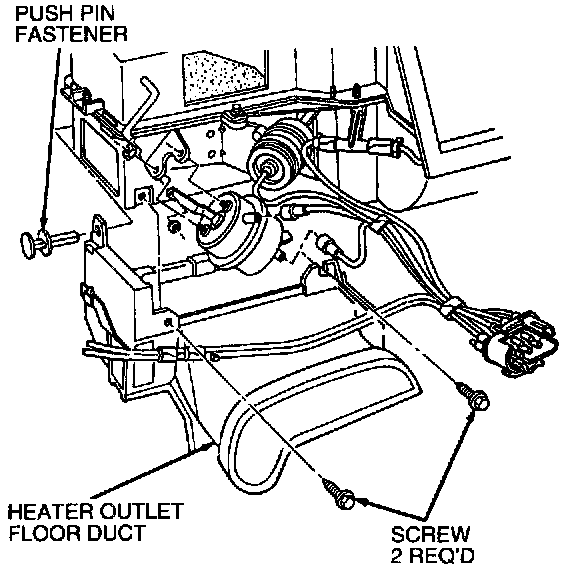 PUSH PIN
FASTENER

HEATER OUTLET
FLOOR DUCT

SCREW
2 REQ'D