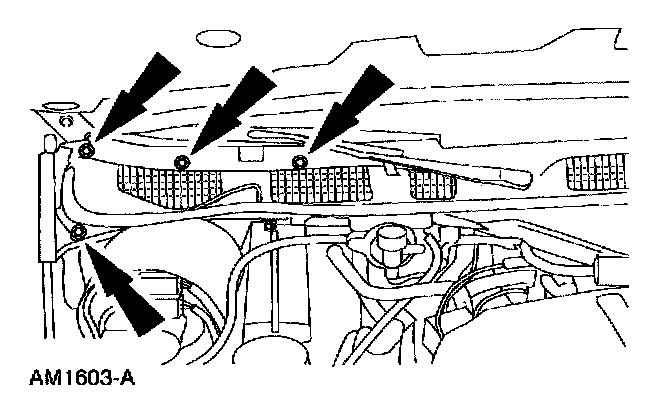 AM1603-A