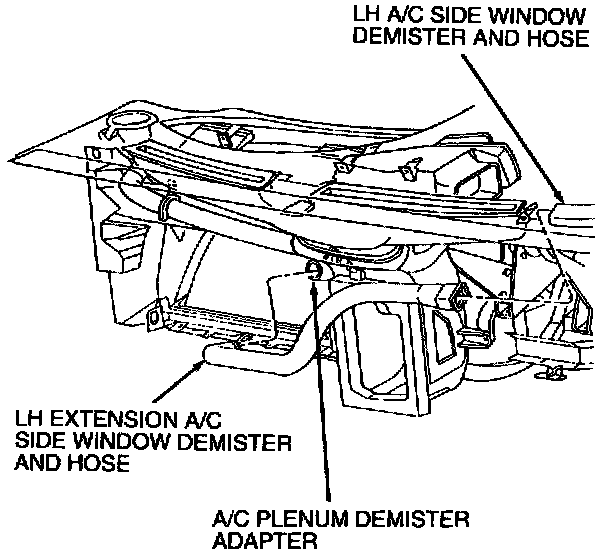 LH A/C SIDE WINDOW DEMISTER AND HOSE

LH EXTENSION A/C SIDE WINDOW DEMISTER AND HOSE

A/C PLENUM DEMISTER ADAPTER