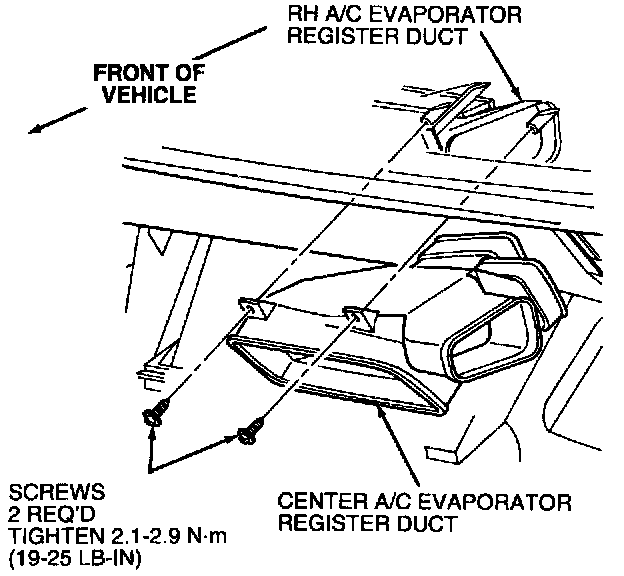 RH A/C EVAPORATOR REGISTER DUCT

FRONT OF VEHICLE

SCREWS
2 REQ'D
TIGHTEN 2.1-2.9 N·m
(19-25 LB-IN)

CENTER A/C EVAPORATOR REGISTER DUCT