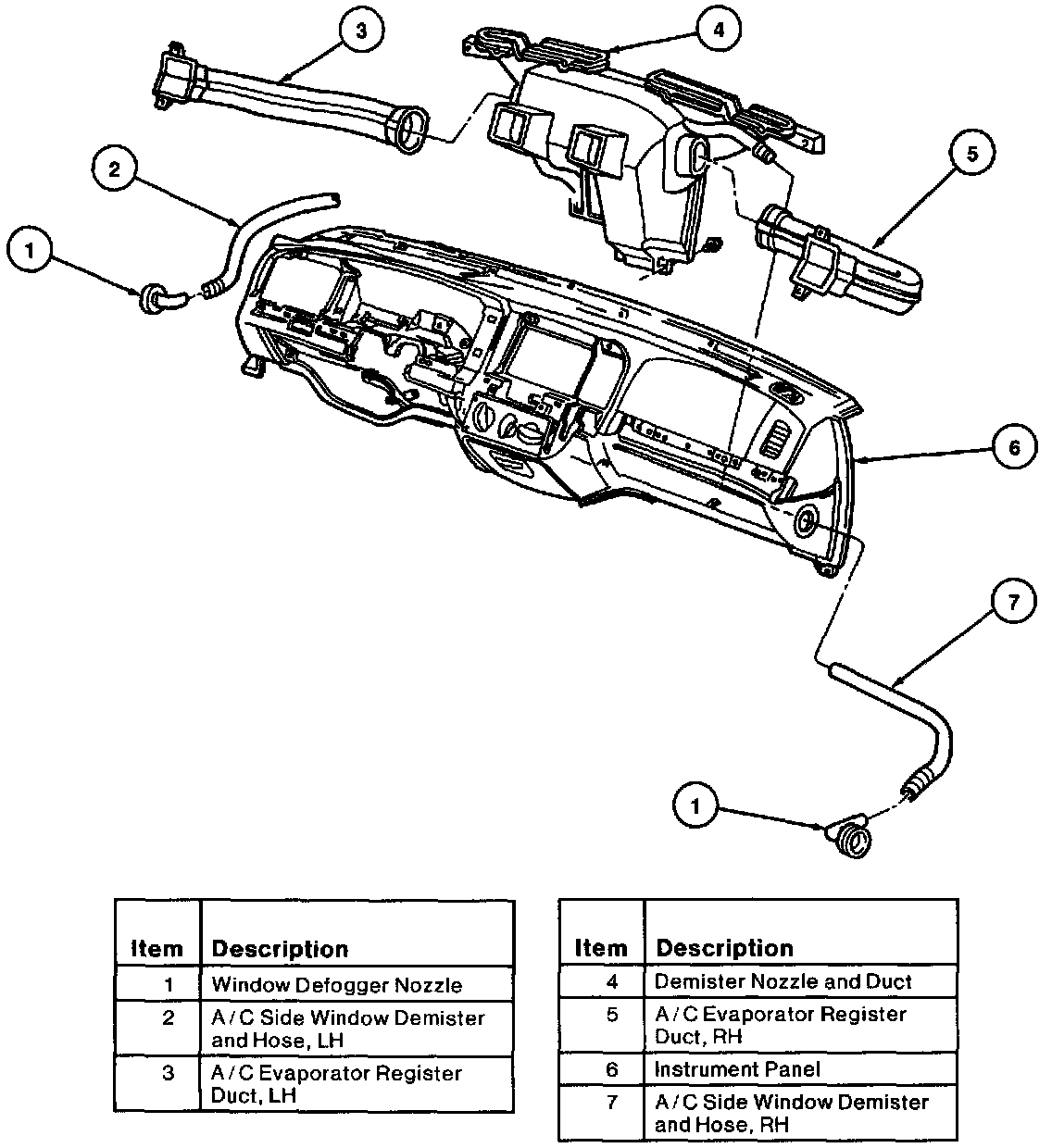 3

4

2

5

1

6

7

1

| Item | Description |
|---|---|
| 1 | Window Defogger Nozzle |
| 2 | A / C Side Window Demister and Hose, LH |
| 3 | A / C Evaporator Register Duct, LH |

| Item | Description |
|---|---|
| 4 | Demister Nozzle and Duct |
| 5 | A / C Evaporator Register Duct, RH |
| 6 | Instrument Panel |
| 7 | A / C Side Window Demister and Hose, RH |