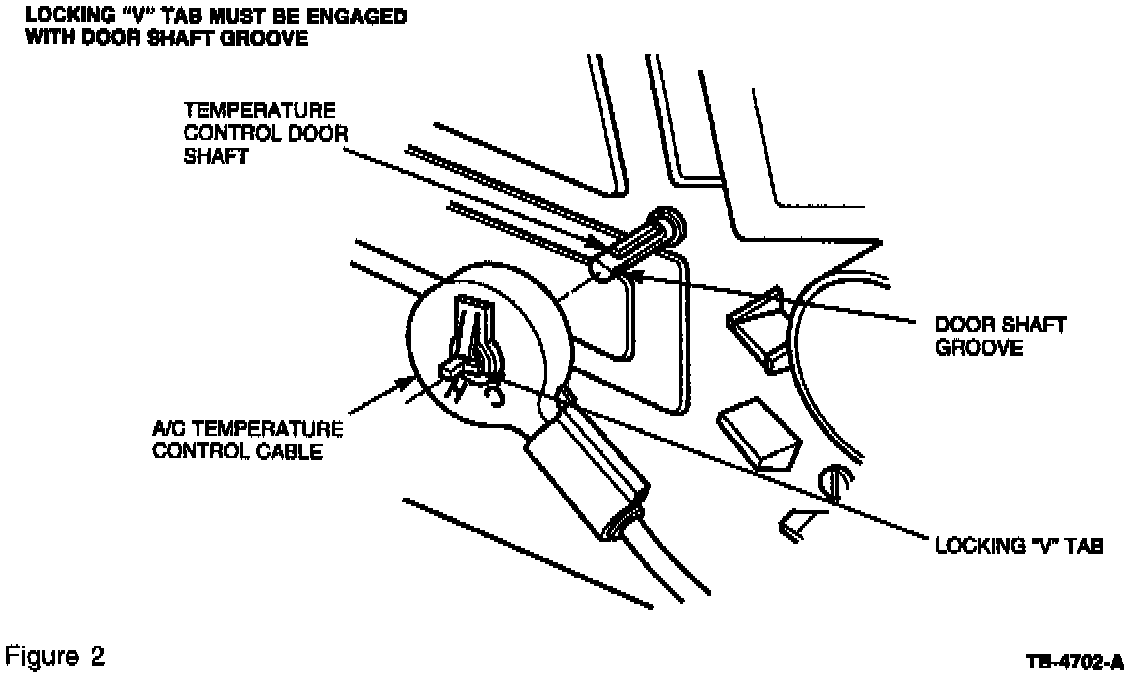 LOCKING "V" TAB MUST BE ENGAGED WITH DOOR SHAFT GROOVE

TEMPERATURE CONTROL DOOR SHAFT

DOOR SHAFT GROOVE

A/C TEMPERATURE CONTROL CABLE

LOCKING "V" TAB

Figure 2

TB-4702-A