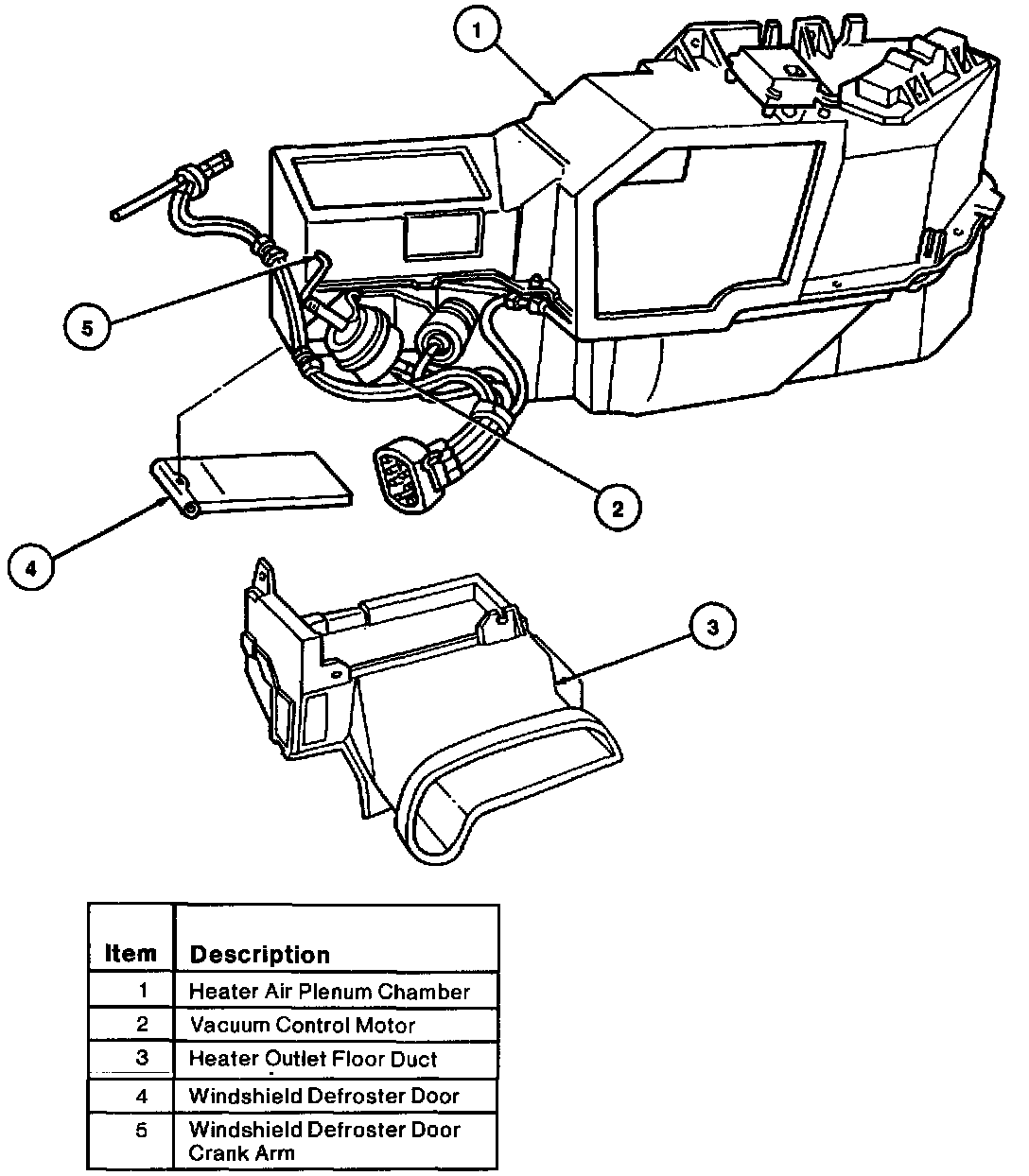 1

5

2

4

3

| Item | Description |
|---|---|
| 1 | Heater Air Plenum Chamber |
| 2 | Vacuum Control Motor |
| 3 | Heater Outlet Floor Duct |
| 4 | Windshield Defroster Door |
| 5 | Windshield Defroster Door Crank Arm |