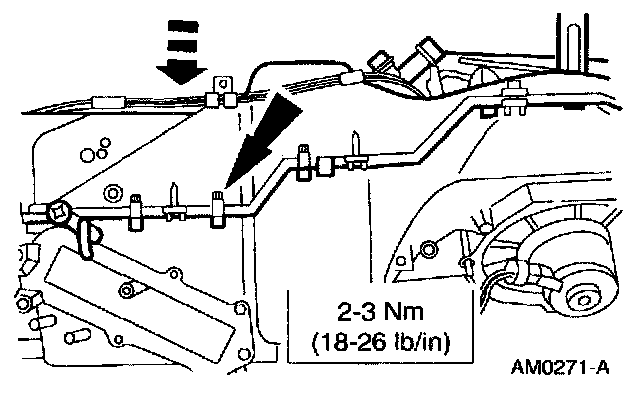 2-3 Nm
(18-26 lb/in)

AM0271-A