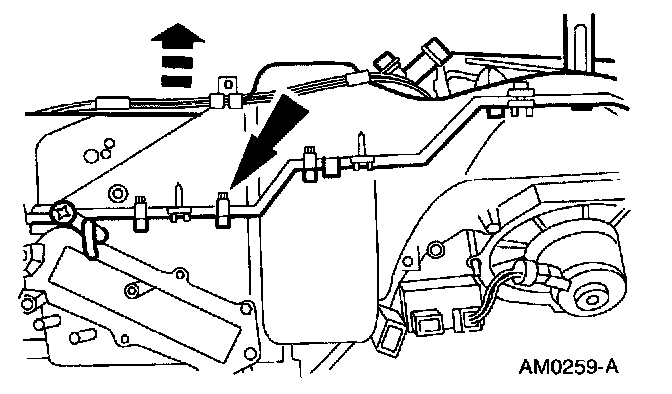 AM0259-A