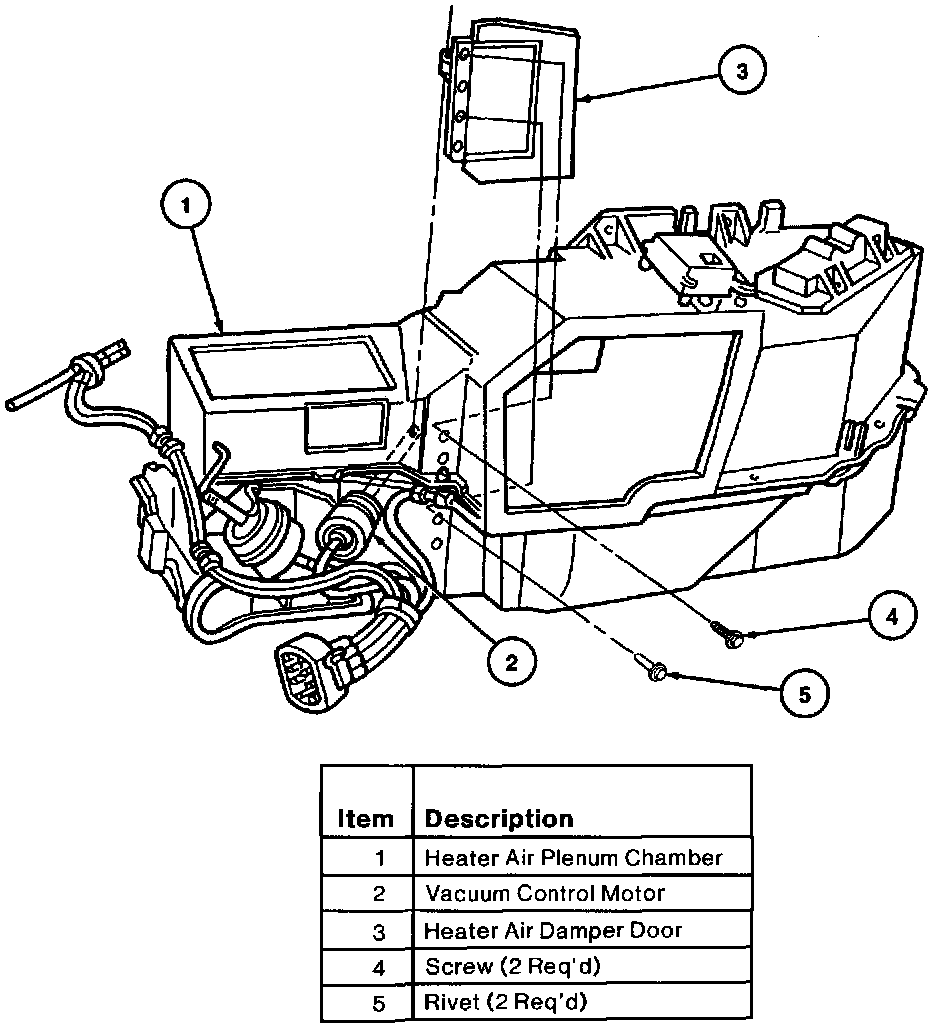 3

1

4

2

5

| Item | Description |
|---|---|
| 1 | Heater Air Plenum Chamber |
| 2 | Vacuum Control Motor |
| 3 | Heater Air Damper Door |
| 4 | Screw (2 Req'd) |
| 5 | Rivet (2 Req'd) |