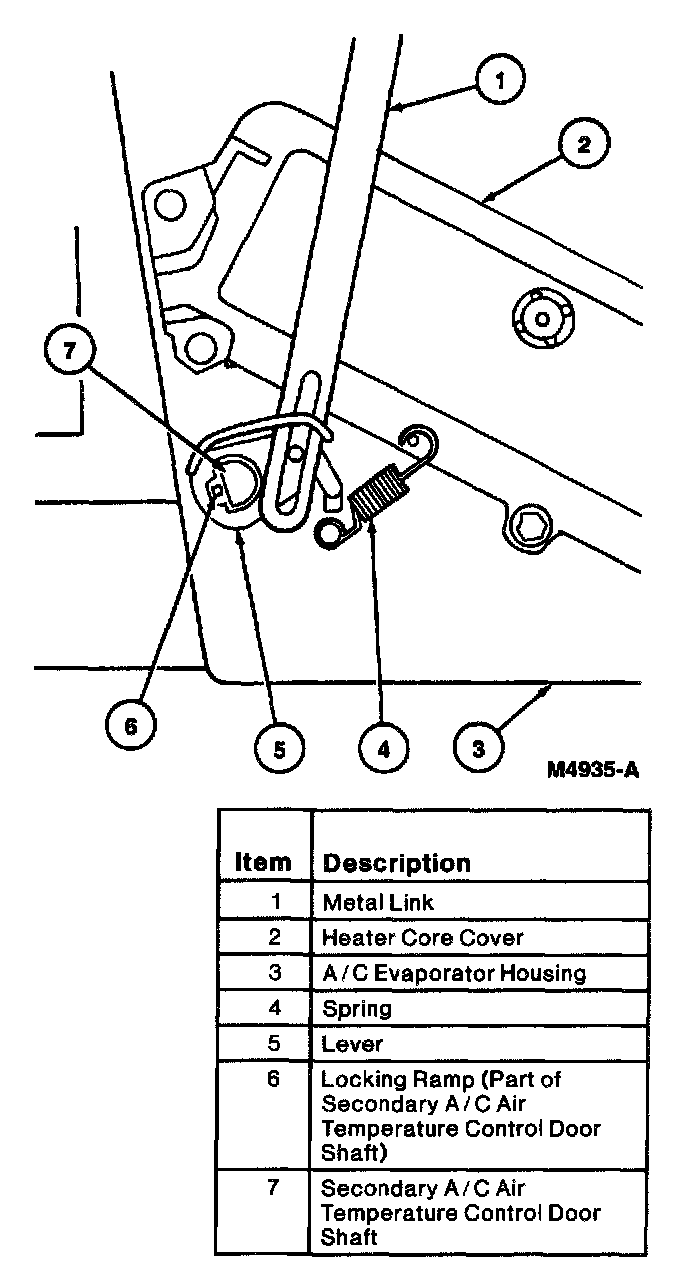 1
2
7
6
5
4
3
M4935-A

| Item | Description |
|---|---|
| 1 | Metal Link |
| 2 | Heater Core Cover |
| 3 | A / C Evaporator Housing |
| 4 | Spring |
| 5 | Lever |
| 6 | Locking Ramp (Part of Secondary A / C Air Temperature Control Door Shaft) |
| 7 | Secondary A / C Air Temperature Control Door Shaft |