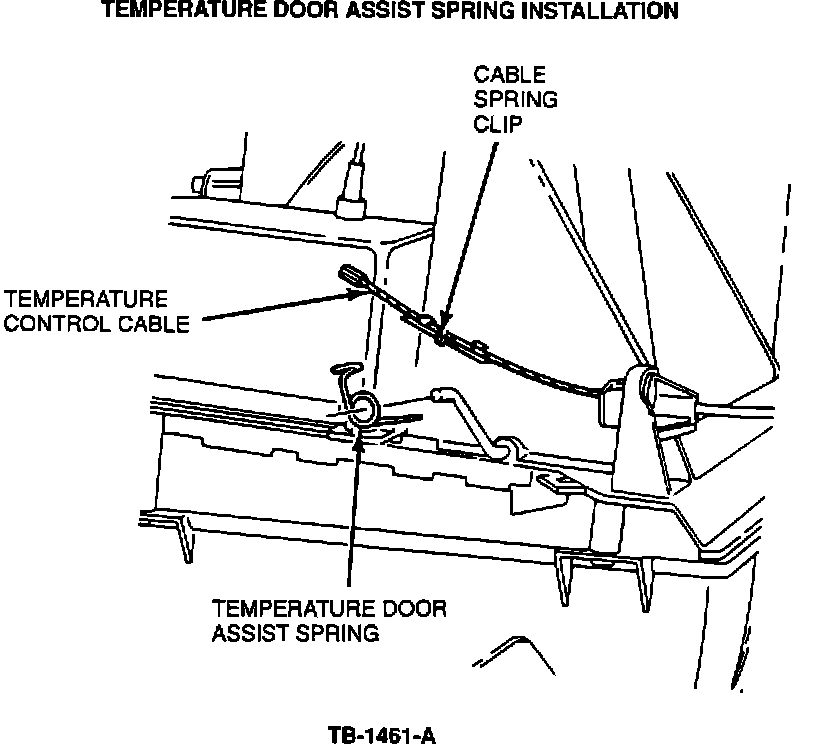 TEMPERATURE DOOR ASSIST SPRING INSTALLATION

CABLE SPRING CLIP

TEMPERATURE CONTROL CABLE

TEMPERATURE DOOR ASSIST SPRING

TB-1461-A