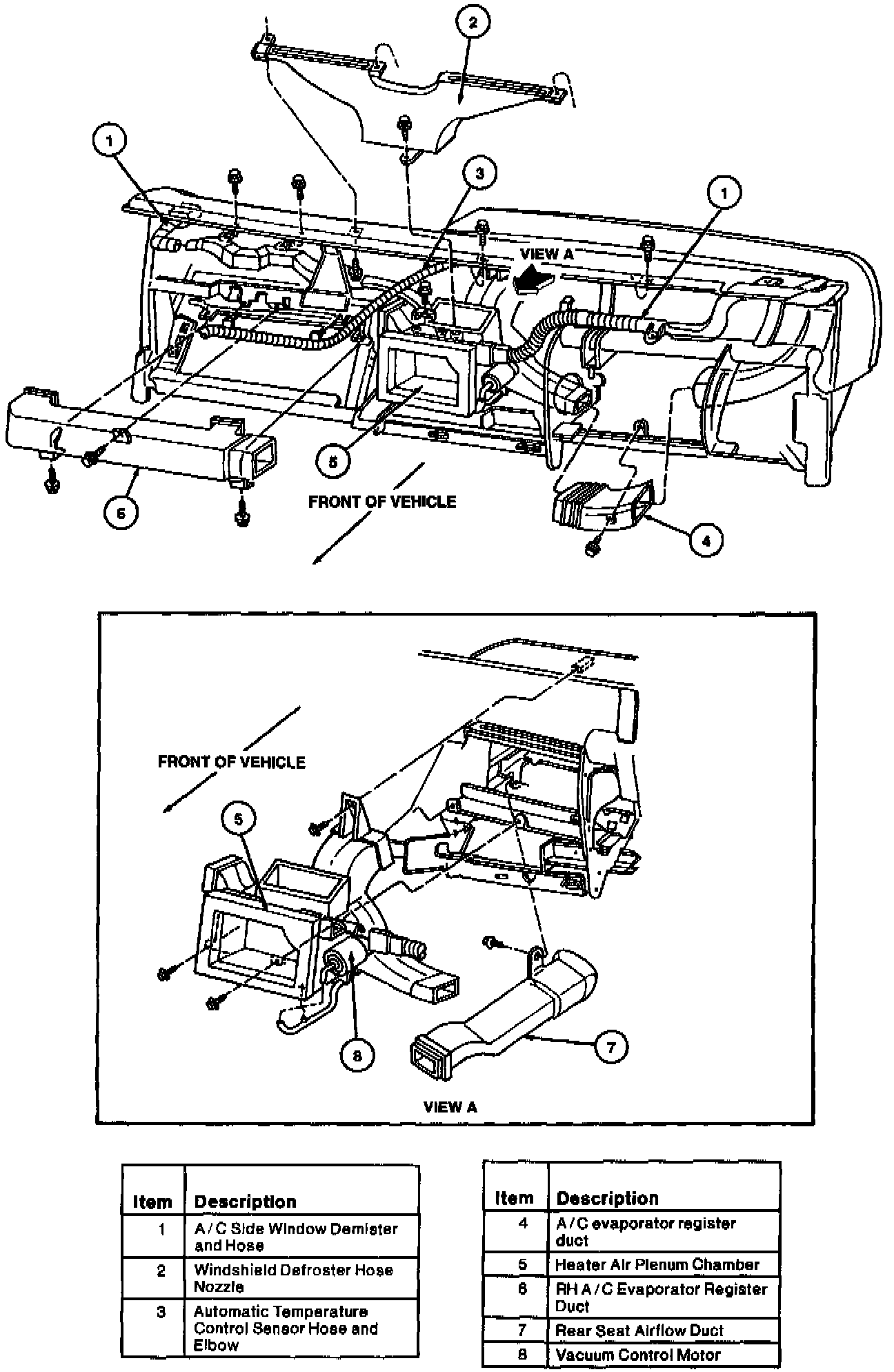 2

1

3

1

VIEW A

5

6

FRONT OF VEHICLE

4

FRONT OF VEHICLE

5

8

7

VIEW A

| Item | Description |
|---|---|
| 1 | A / C Side Window Demister and Hose |
| 2 | Windshield Defroster Hose Nozzle |
| 3 | Automatic Temperature Control Sensor Hose and Elbow |

| Item | Description |
|---|---|
| 4 | A / C evaporator register duct |
| 5 | Heater Air Plenum Chamber |
| 6 | RH A / C Evaporator Register Duct |
| 7 | Rear Seat Airflow Duct |
| 8 | Vacuum Control Motor |