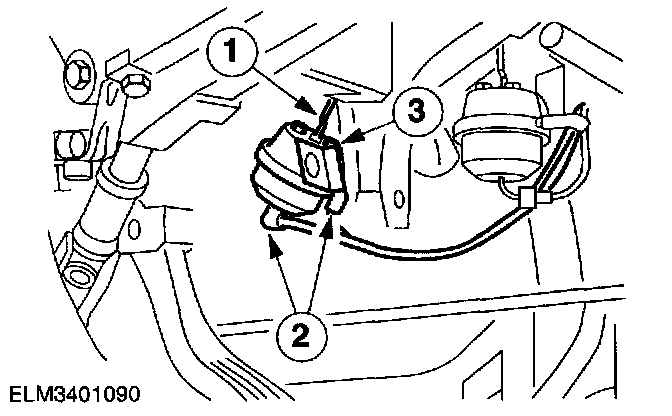 1
3
2
ELM3401090