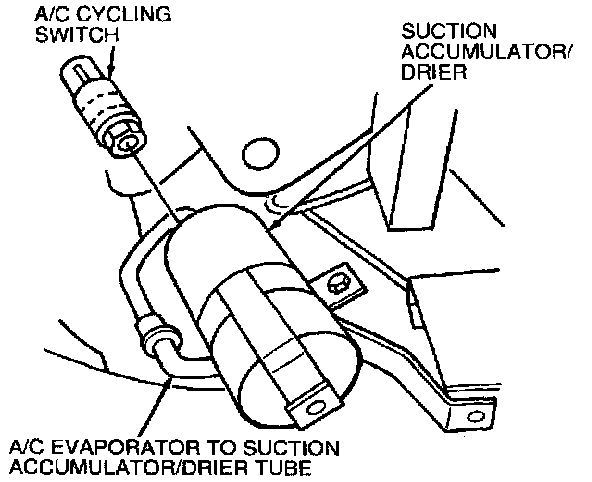 A/C CYCLING SWITCH

SUCTION ACCUMULATOR/ DRIER

A/C EVAPORATOR TO SUCTION ACCUMULATOR/DRIER TUBE