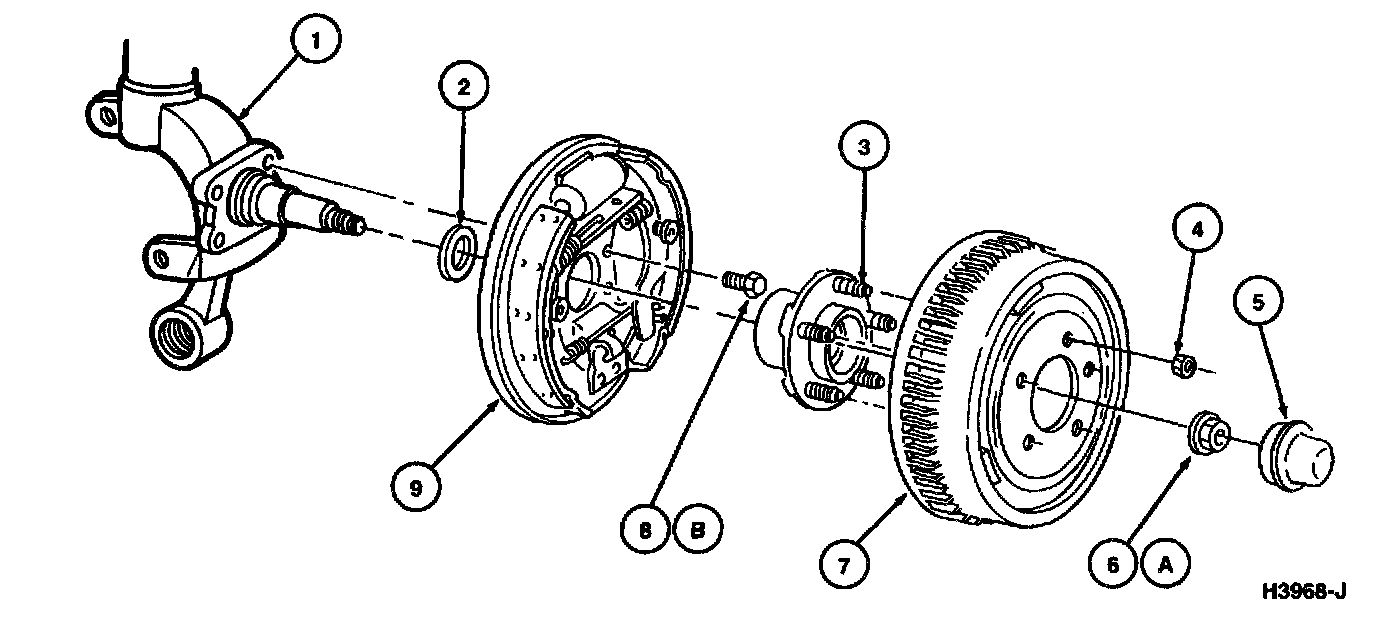 1
2
3
4
5
9
8 B
7
6 A
H3968-J