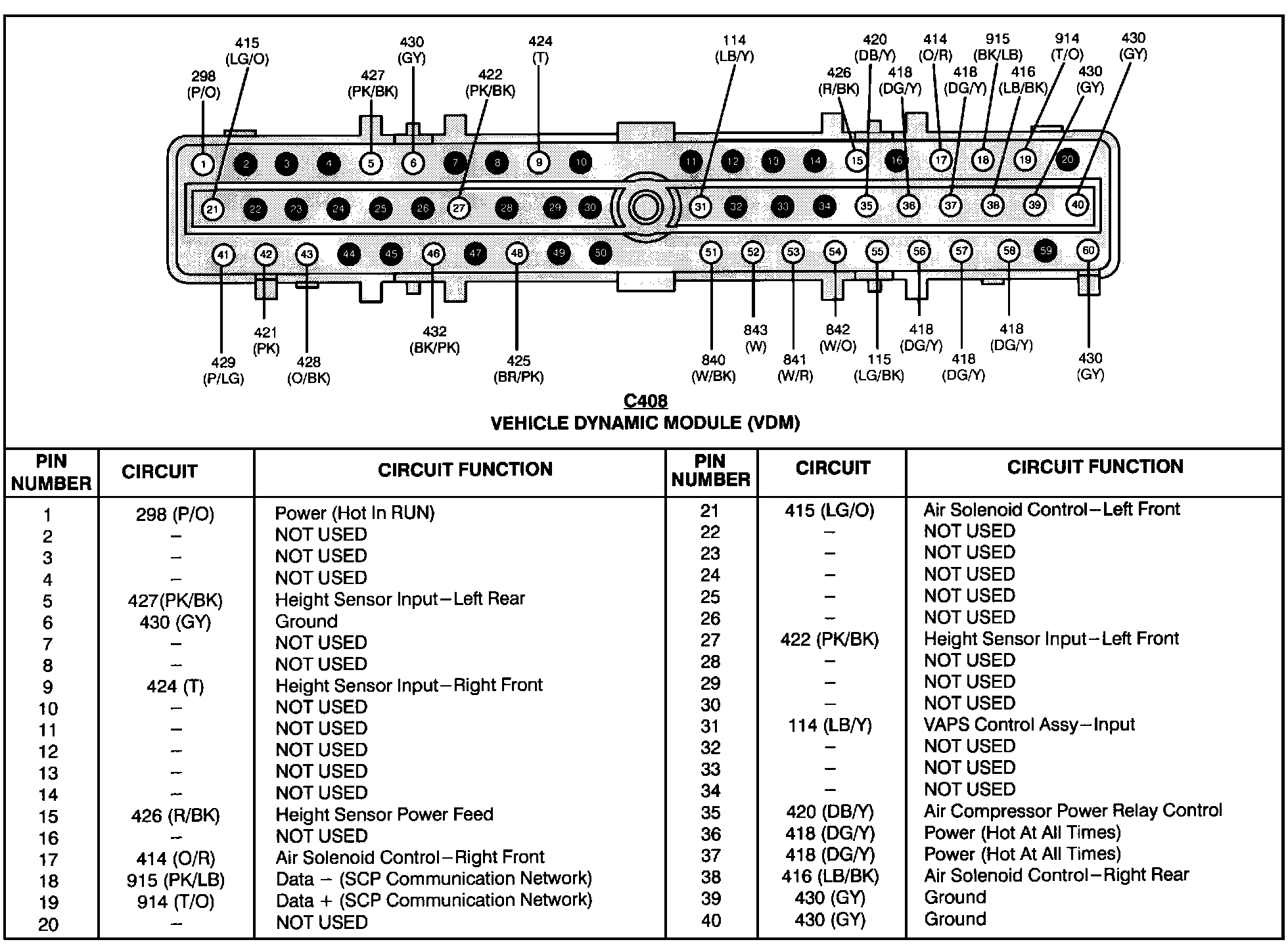 298 (P/O)
415 (LG/O)
427 (PK/BK)
430 (GY)
422 (PK/BK)
424 (T)
114 (LB/Y)
426 (R/BK)
420 (DB/Y)
418 (DG/Y)
414 (O/R)
418 (DG/Y)
915 (BK/LB)
416 (LB/BK)
914 (T/O)
430 (GY)
430 (GY)

1 2 3 4 5 6 7 8 9 10 11 12 13 14 15 16 17 18 19 20
21 22 23 24 25 26 27 28 29 30 31 32 33 34 35 36 37 38 39 40
41 42 43 44 45 46 47 48 49 50 51 52 53 54 55 56 57 58 59 60

429 (P/LG)
421 (PK)
428 (O/BK)
432 (BK/PK)
425 (BR/PK)
840 (W/BK)
843 (W)
841 (W/R)
842 (W/O)
115 (LG/BK)
418 (DG/Y)
418 (DG/Y)
418 (DG/Y)
430 (GY)

C408
VEHICLE DYNAMIC MODULE (VDM)

| PIN NUMBER | CIRCUIT | CIRCUIT FUNCTION | PIN NUMBER | CIRCUIT | CIRCUIT FUNCTION |
|---|---|---|---|---|---|
| 1 | 298 (P/O) | Power (Hot In RUN) | 21 | 415 (LG/O) | Air Solenoid Control–Left Front |
| 2 | – | NOT USED | 22 | – | NOT USED |
| 3 | – | NOT USED | 23 | – | NOT USED |
| 4 | – | NOT USED | 24 | – | NOT USED |
| 5 | 427(PK/BK) | Height Sensor Input–Left Rear | 25 | – | NOT USED |
| 6 | 430 (GY) | Ground | 26 | – | NOT USED |
| 7 | – | NOT USED | 27 | 422 (PK/BK) | Height Sensor Input–Left Front |
| 8 | – | NOT USED | 28 | – | NOT USED |
| 9 | 424 (T) | Height Sensor Input–Right Front | 29 | – | NOT USED |
| 10 | – | NOT USED | 30 | – | NOT USED |
| 11 | – | NOT USED | 31 | 114 (LB/Y) | VAPS Control Assy–Input |
| 12 | – | NOT USED | 32 | – | NOT USED |
| 13 | – | NOT USED | 33 | – | NOT USED |
| 14 | – | NOT USED | 34 | – | NOT USED |
| 15 | 426 (R/BK) | Height Sensor Power Feed | 35 | 420 (DB/Y) | Air Compressor Power Relay Control |
| 16 | – | NOT USED | 36 | 418 (DG/Y) | Power (Hot At All Times) |
| 17 | 414 (O/R) | Air Solenoid Control–Right Front | 37 | 418 (DG/Y) | Power (Hot At All Times) |
| 18 | 915 (PK/LB) | Data – (SCP Communication Network) | 38 | 416 (LB/BK) | Air Solenoid Control–Right Rear |
| 19 | 914 (T/O) | Data + (SCP Communication Network) | 39 | 430 (GY) | Ground |
| 20 | – | NOT USED | 40 | 430 (GY) | Ground |