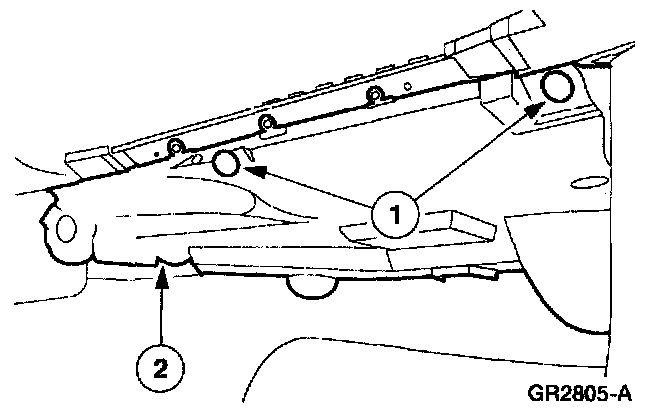 1

2

GR2805-A