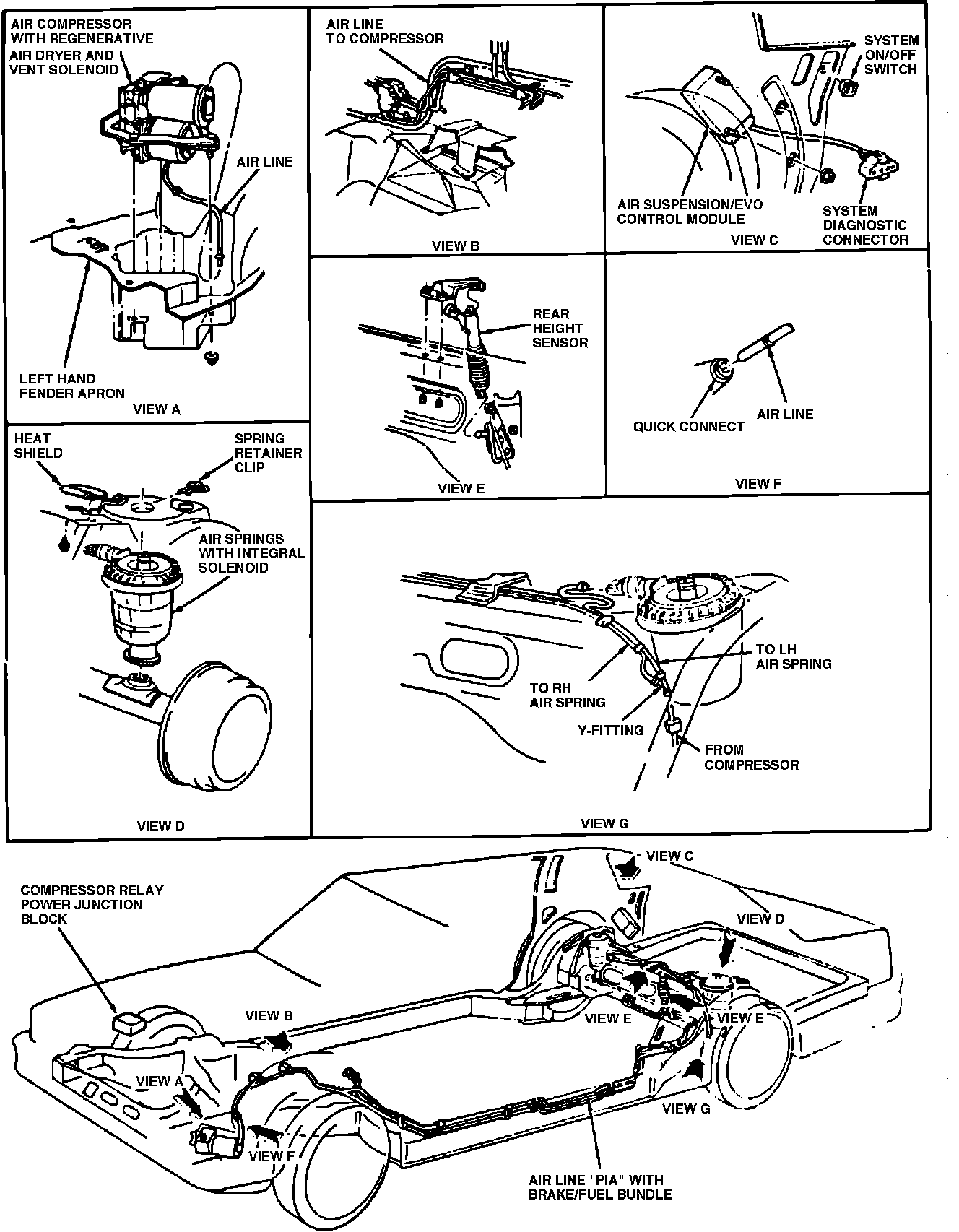 AIR COMPRESSOR WITH REGENERATIVE AIR DRYER AND VENT SOLENOID

AIR LINE

LEFT HAND FENDER APRON

VIEW A

AIR LINE TO COMPRESSOR

VIEW B

SYSTEM ON/OFF SWITCH

AIR SUSPENSION/EVO CONTROL MODULE

SYSTEM DIAGNOSTIC CONNECTOR

VIEW C

REAR HEIGHT SENSOR

VIEW E

QUICK CONNECT

AIR LINE

VIEW F

HEAT SHIELD

SPRING RETAINER CLIP

AIR SPRINGS WITH INTEGRAL SOLENOID

VIEW D

TO LH AIR SPRING

TO RH AIR SPRING

Y-FITTING

FROM COMPRESSOR

VIEW G

COMPRESSOR RELAY POWER JUNCTION BLOCK

VIEW C

VIEW D

VIEW B

VIEW E

VIEW E

VIEW A

VIEW G

VIEW F

AIR LINE "PIA" WITH BRAKE/FUEL BUNDLE