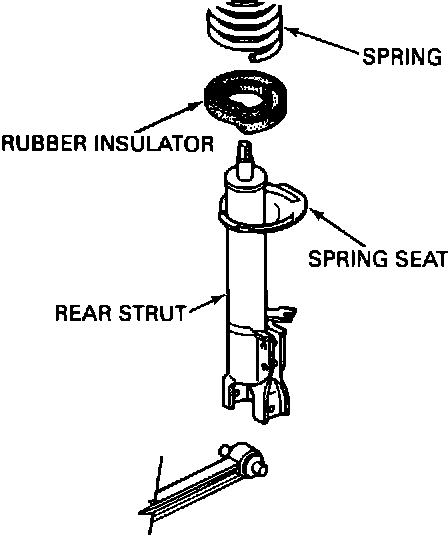 SPRING

RUBBER INSULATOR

SPRING SEAT

REAR STRUT