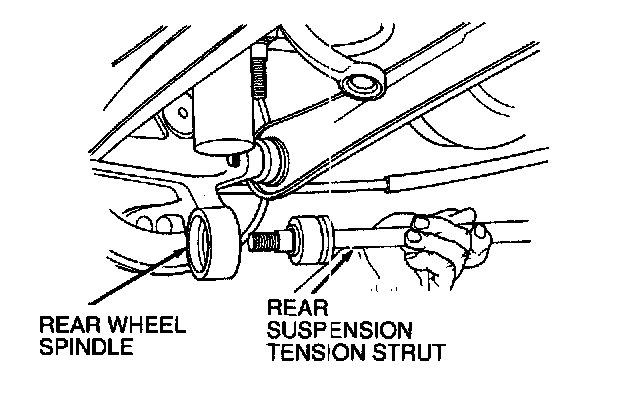 REAR WHEEL SPINDLE

REAR SUSPENSION TENSION STRUT