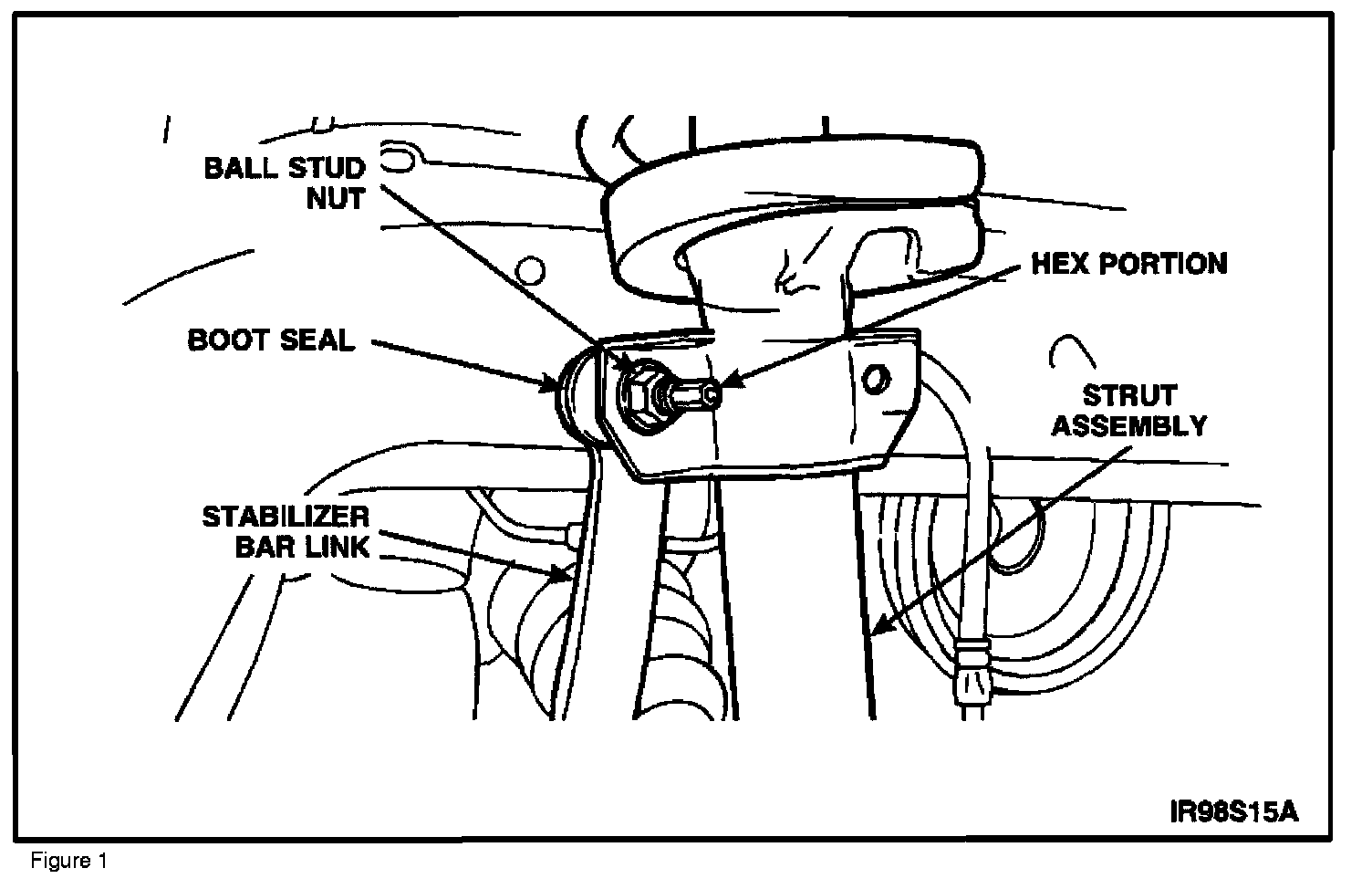 BALL STUD NUT

HEX PORTION

BOOT SEAL

STRUT ASSEMBLY

STABILIZER BAR LINK

IR98S15A

Figure 1