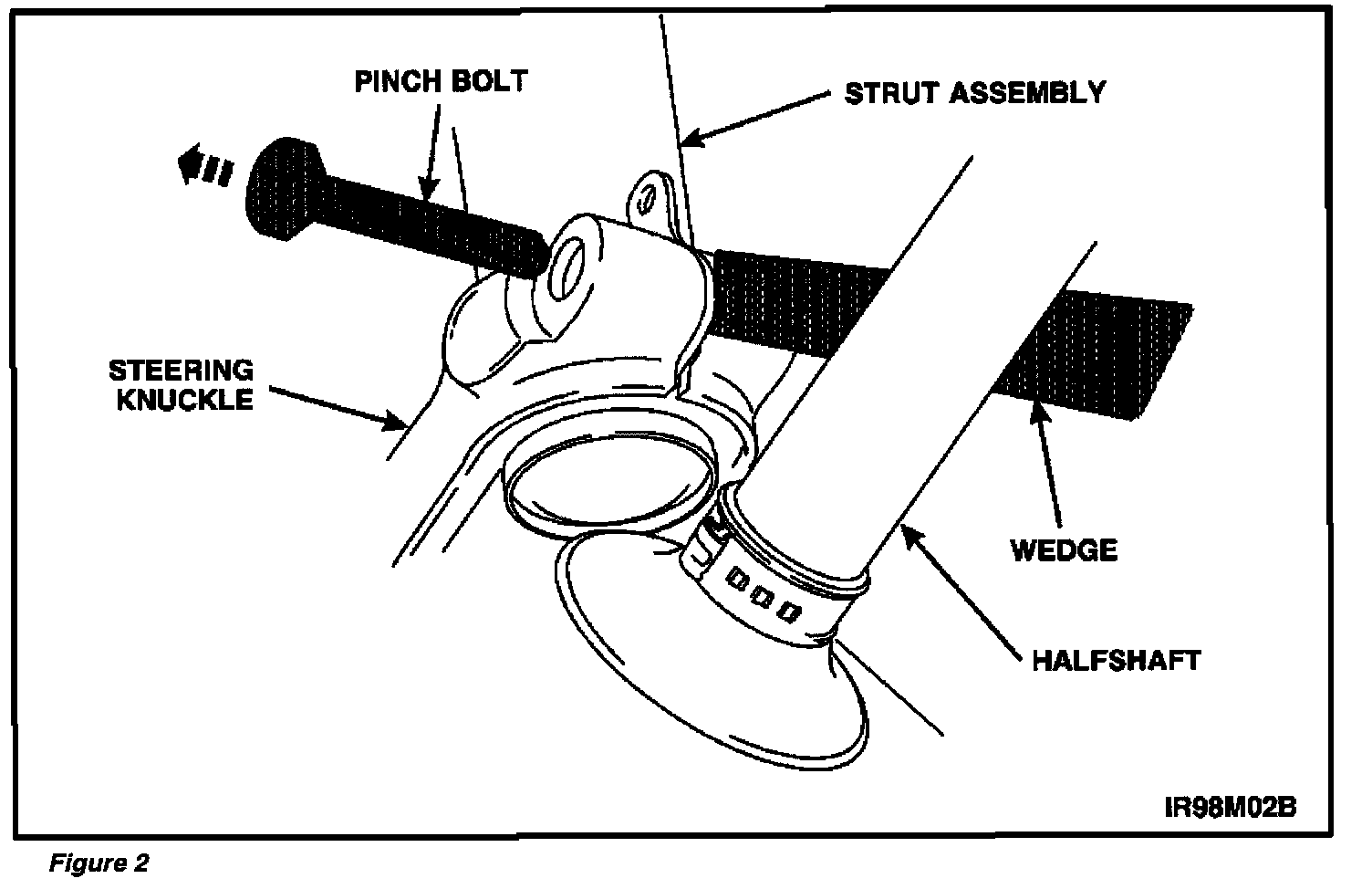 PINCH BOLT

STRUT ASSEMBLY

STEERING KNUCKLE

WEDGE

HALFSHAFT

IR98M02B

Figure 2