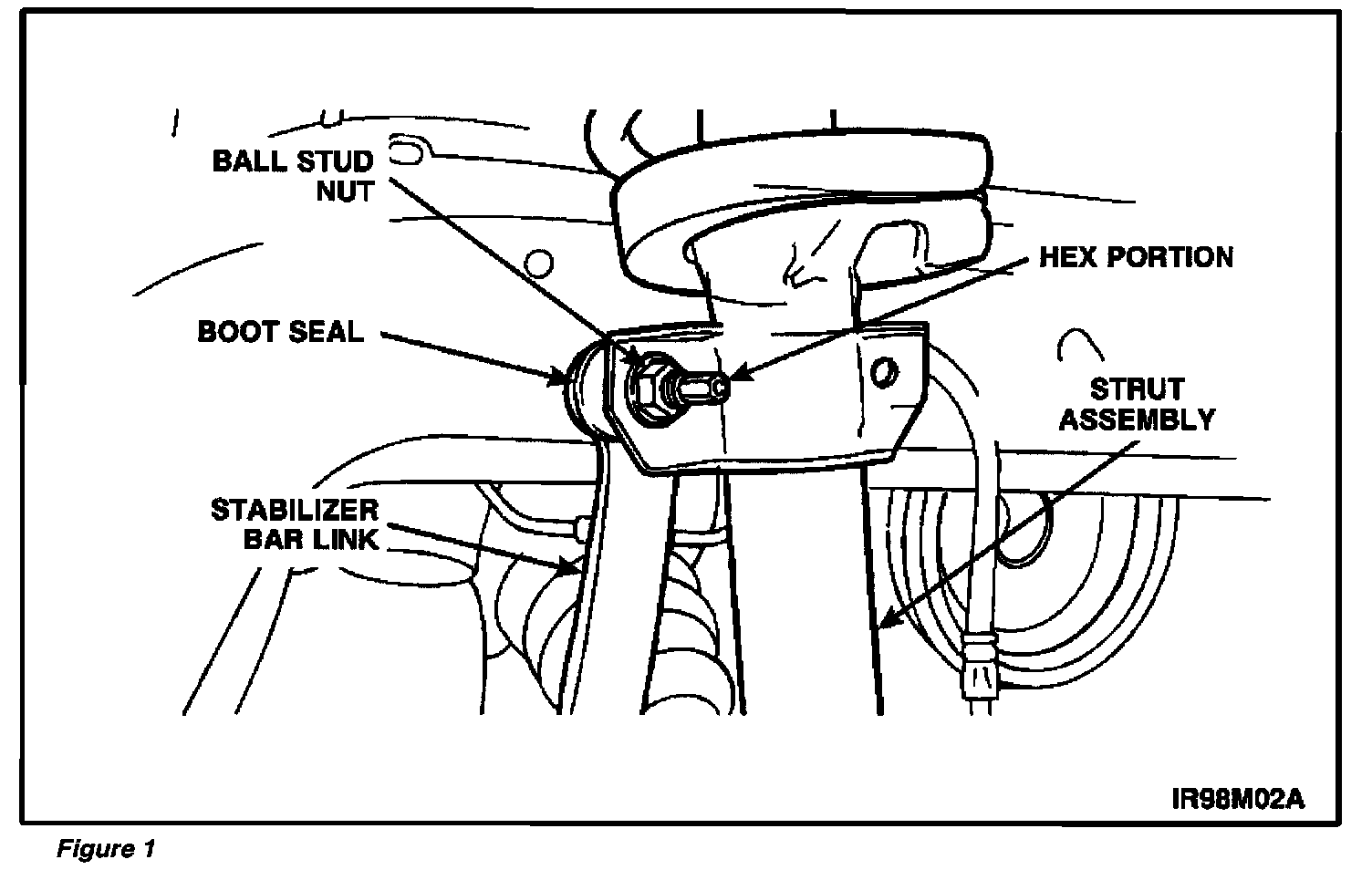 BALL STUD NUT

HEX PORTION

BOOT SEAL

STRUT ASSEMBLY

STABILIZER BAR LINK

IR98M02A

Figure 1