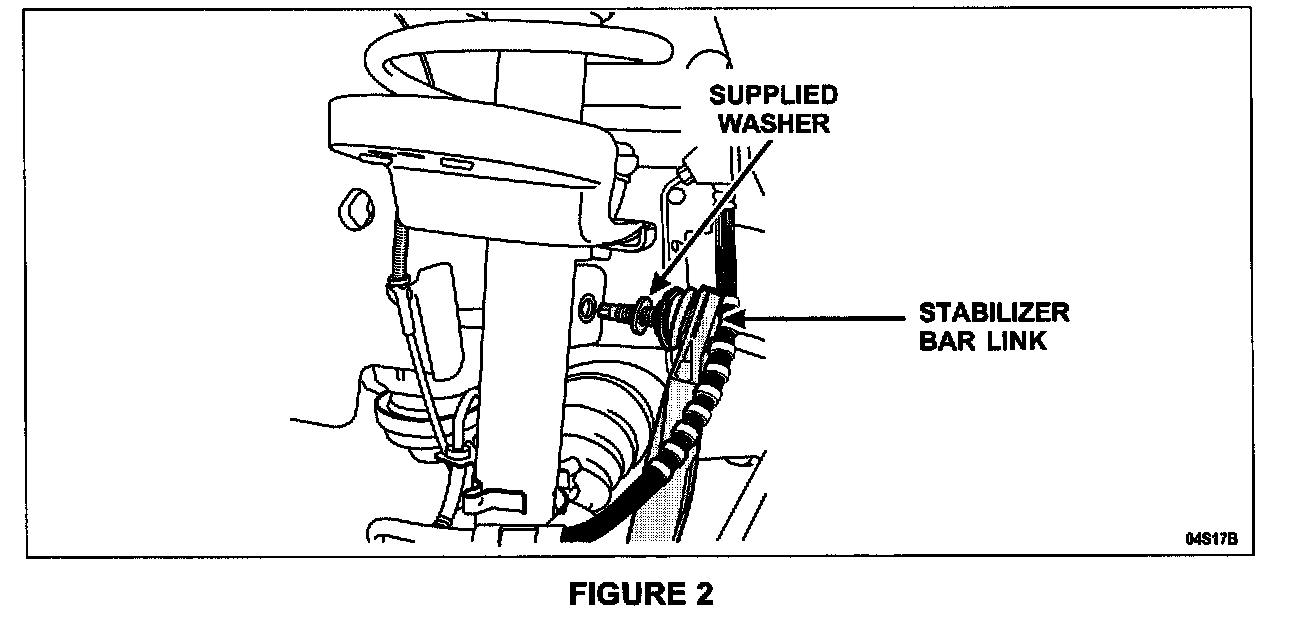 SUPPLIED WASHER

STABILIZER BAR LINK

04S17B

FIGURE 2