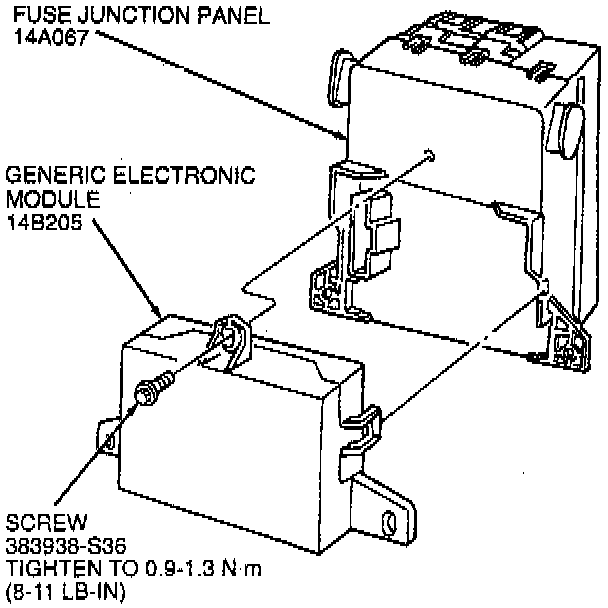 FUSE JUNCTION PANEL
14A067

GENERIC ELECTRONIC
MODULE
14B205

SCREW
383938-S36
TIGHTEN TO 0.9-1.3 N·m
(8-11 LB-IN)