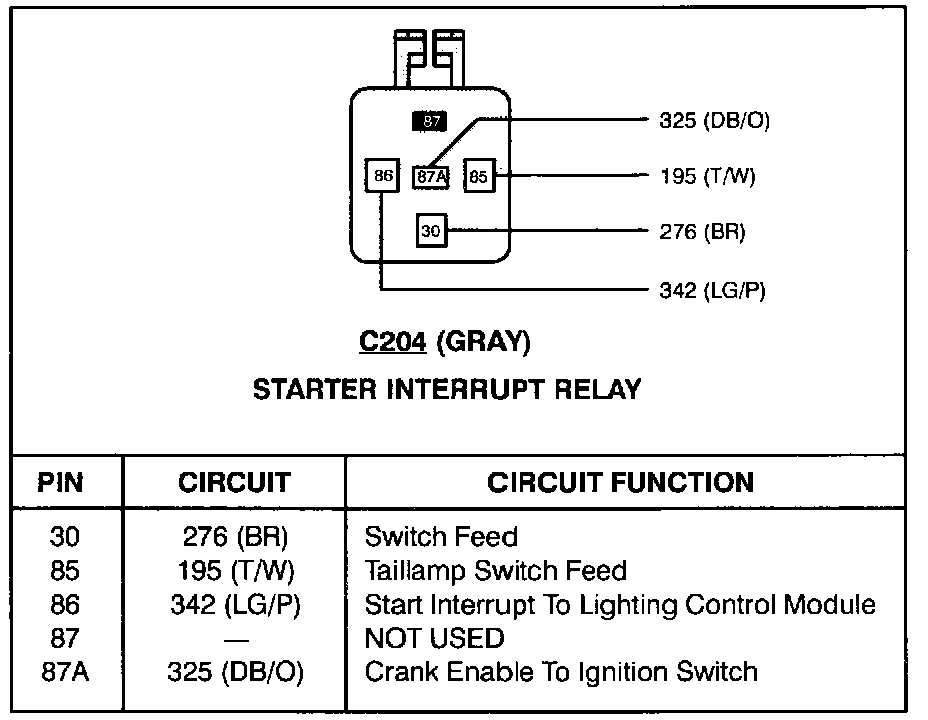 87

86

87A

85

30

325 (DB/O)

195 (T/W)

276 (BR)

342 (LG/P)

C204 (GRAY)

STARTER INTERRUPT RELAY

| PIN | CIRCUIT | CIRCUIT FUNCTION |
|---|---|---|
| 30 | 276 (BR) | Switch Feed |
| 85 | 195 (T/W) | Taillamp Switch Feed |
| 86 | 342 (LG/P) | Start Interrupt To Lighting Control Module |
| 87 | — | NOT USED |
| 87A | 325 (DB/O) | Crank Enable To Ignition Switch |