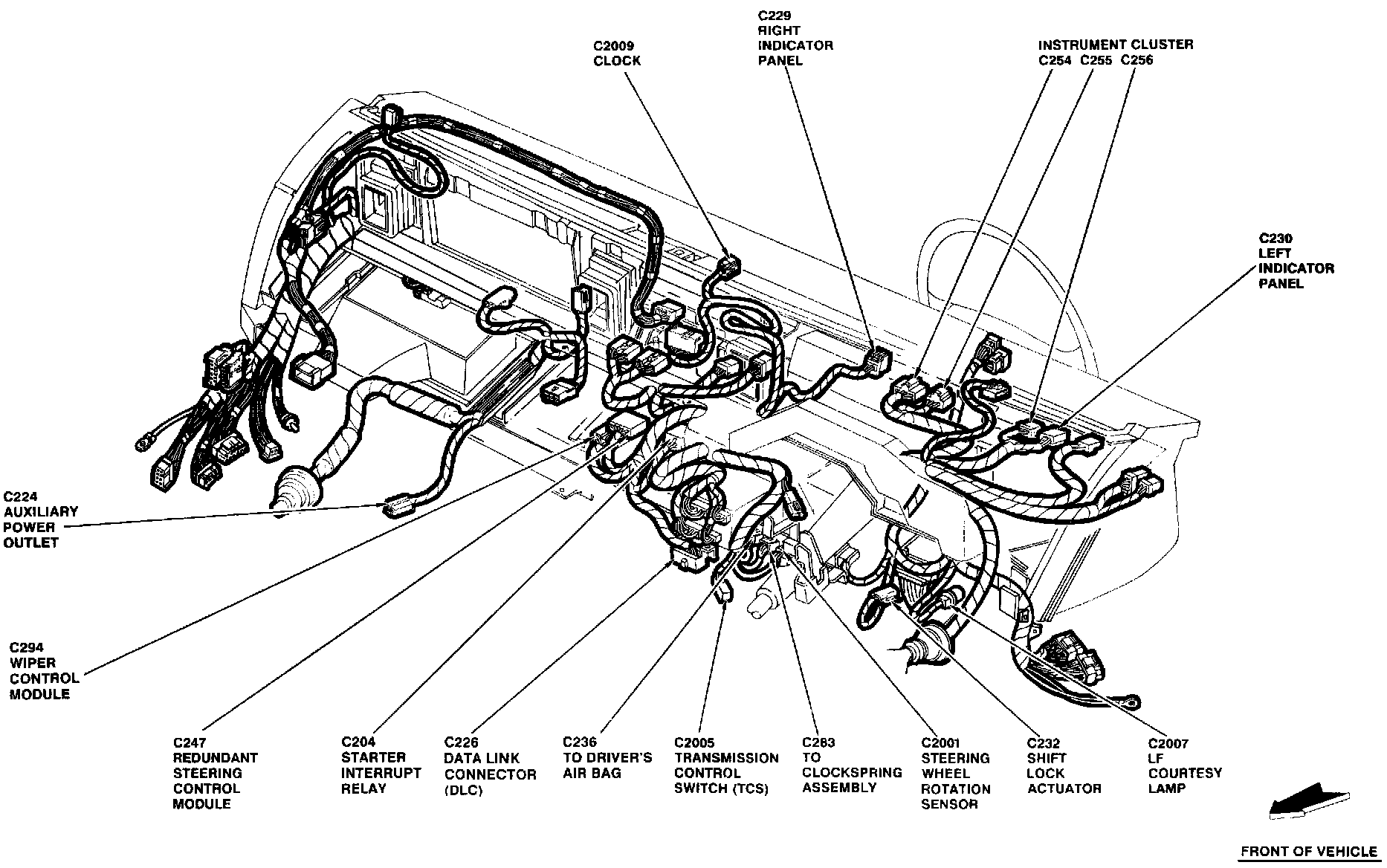 C2009
CLOCK

C229
RIGHT
INDICATOR
PANEL

INSTRUMENT CLUSTER
C254 C255 C256

C230
LEFT
INDICATOR
PANEL

C224
AUXILIARY
POWER
OUTLET

C294
WIPER
CONTROL
MODULE

C247
REDUNDANT
STEERING
CONTROL
MODULE

C204
STARTER
INTERRUPT
RELAY

C226
DATA LINK
CONNECTOR
(DLC)

C236
TO DRIVER'S
AIR BAG

C2005
TRANSMISSION
CONTROL
SWITCH (TCS)

C283
TO
CLOCKSPRING
ASSEMBLY

C2001
STEERING
WHEEL
ROTATION
SENSOR

C232
SHIFT
LOCK
ACTUATOR

C2007
LF
COURTESY
LAMP

FRONT OF VEHICLE