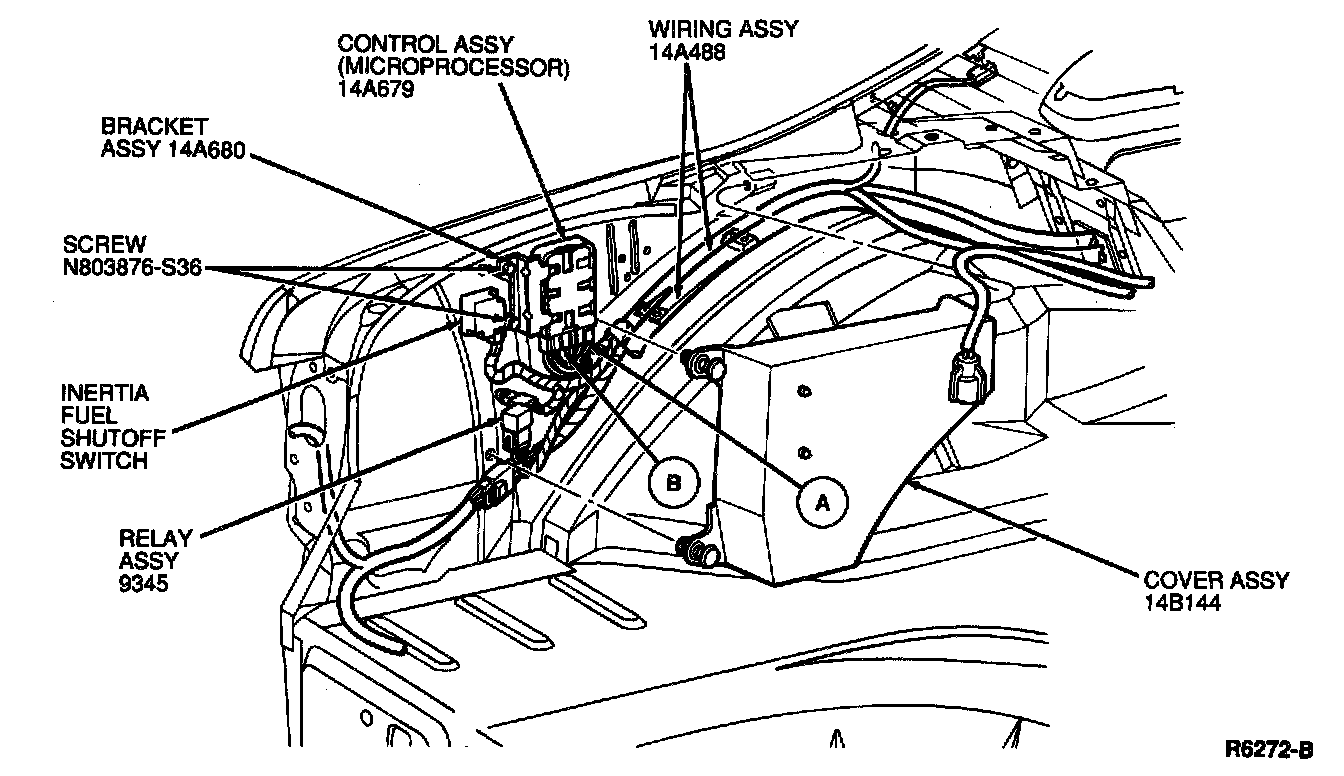 CONTROL ASSY
(MICROPROCESSOR)
14A679

WIRING ASSY
14A488

BRACKET
ASSY 14A680

SCREW
N803876-S36

INERTIA
FUEL
SHUTOFF
SWITCH

RELAY
ASSY
9345

B

A

COVER ASSY
14B144

R6272-B