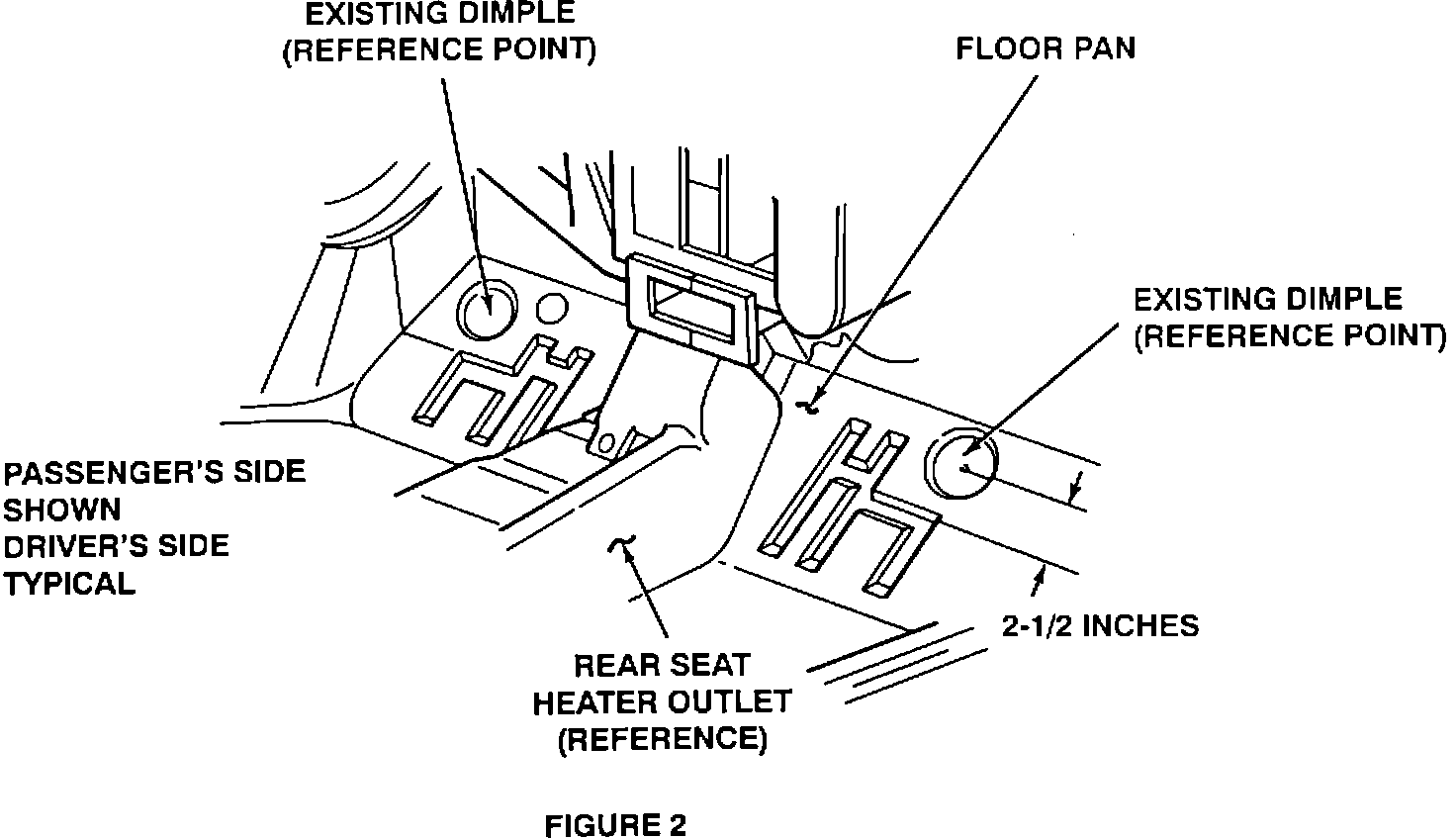 EXISTING DIMPLE (REFERENCE POINT)

FLOOR PAN

EXISTING DIMPLE (REFERENCE POINT)

PASSENGER'S SIDE SHOWN DRIVER'S SIDE TYPICAL

2-1/2 INCHES

REAR SEAT HEATER OUTLET (REFERENCE)

FIGURE 2