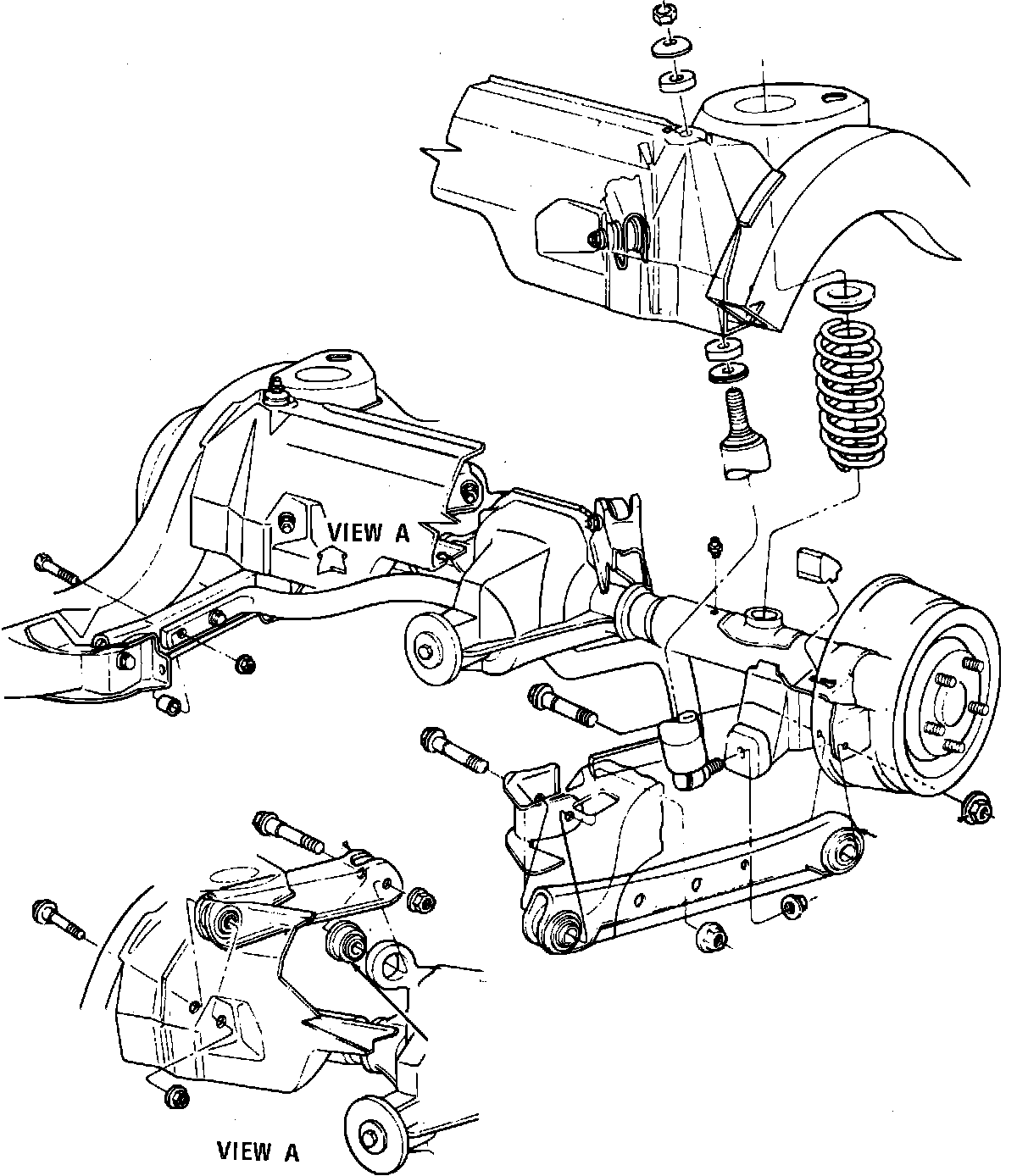 VIEW A

VIEW A