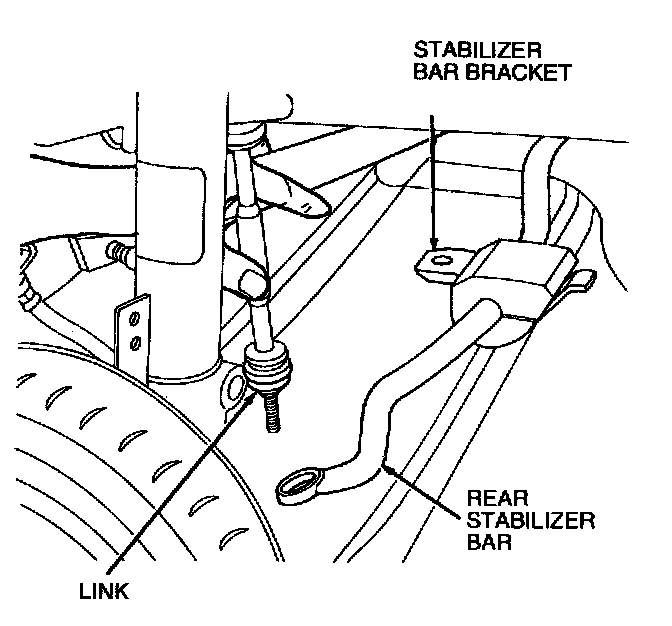 STABILIZER BAR BRACKET

REAR STABILIZER BAR

LINK