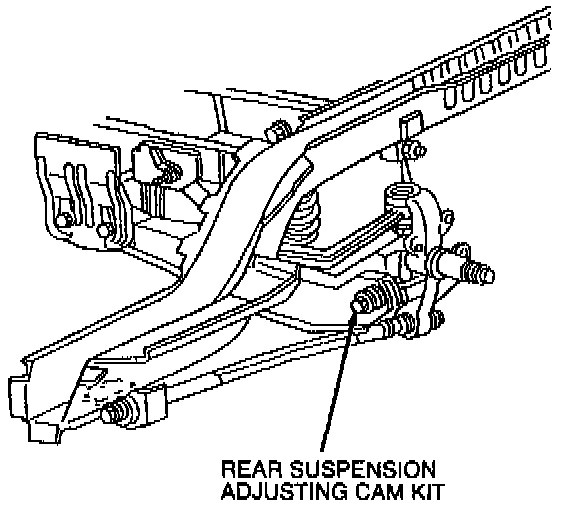 REAR SUSPENSION ADJUSTING CAM KIT