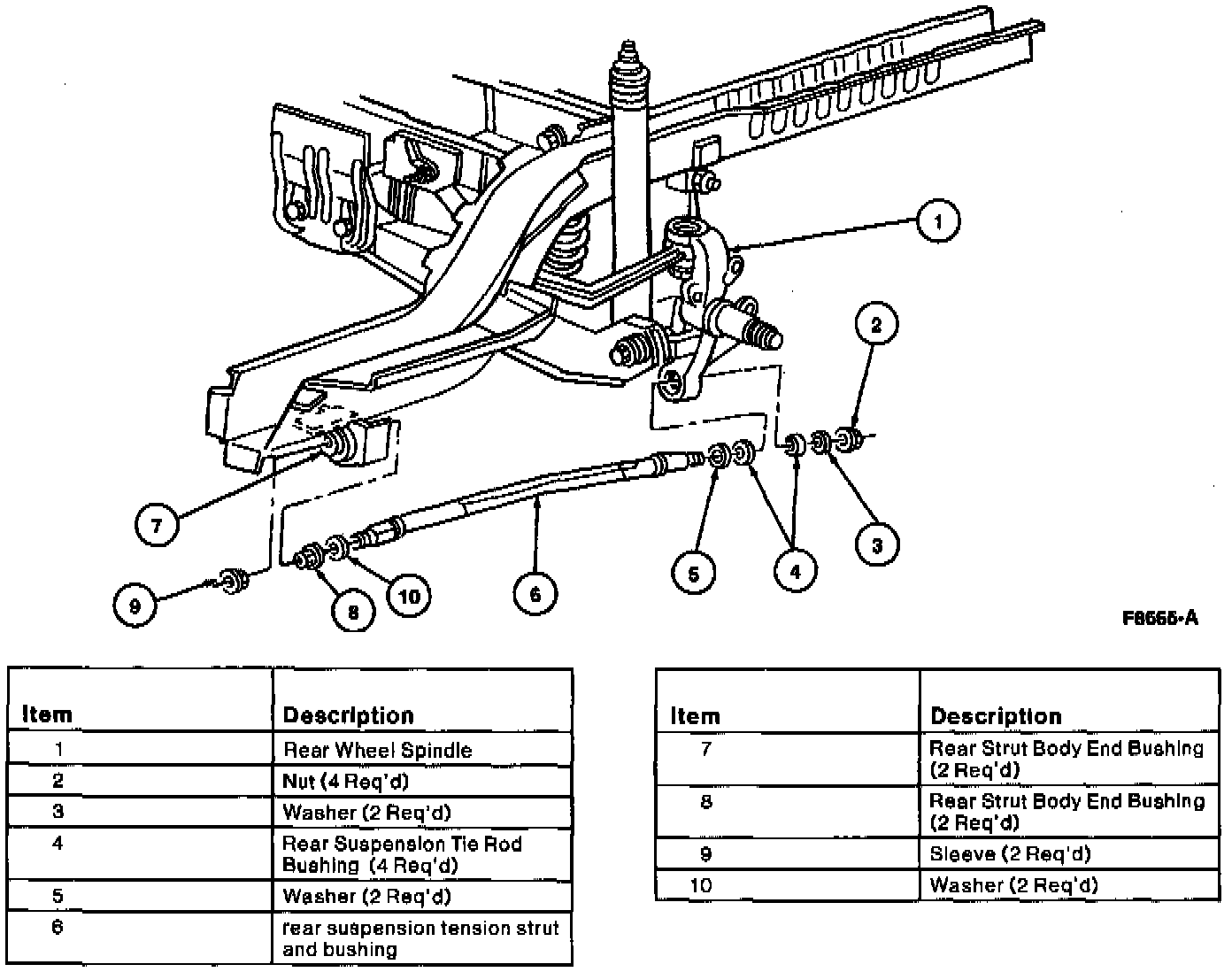 1
2
3
4
5
6
7
8
9
10

F8665-A

| Item | Description |
|---|---|
| 1 | Rear Wheel Spindle |
| 2 | Nut (4 Req'd) |
| 3 | Washer (2 Req'd) |
| 4 | Rear Suspension Tie Rod Bushing (4 Req'd) |
| 5 | Washer (2 Req'd) |
| 6 | rear suspension tension strut and bushing |

| Item | Description |
|---|---|
| 7 | Rear Strut Body End Bushing (2 Req'd) |
| 8 | Rear Strut Body End Bushing (2 Req'd) |
| 9 | Sleeve (2 Req'd) |
| 10 | Washer (2 Req'd) |