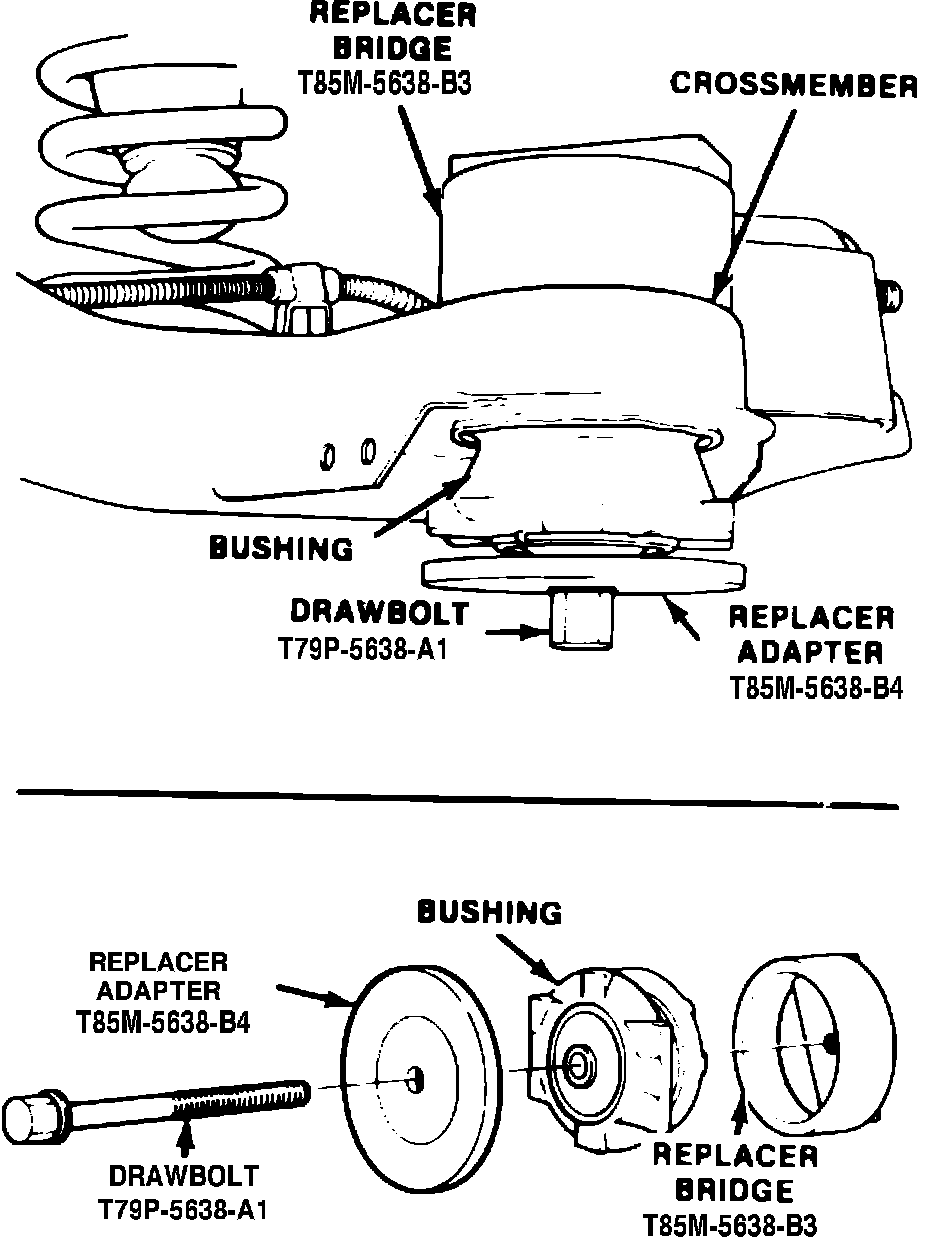 REPLACER BRIDGE T85M-5638-B3

CROSSMEMBER

BUSHING

DRAWBOLT T79P-5638-A1

REPLACER ADAPTER T85M-5638-B4

BUSHING

REPLACER ADAPTER T85M-5638-B4

DRAWBOLT T79P-5638-A1

REPLACER BRIDGE T85M-5638-B3