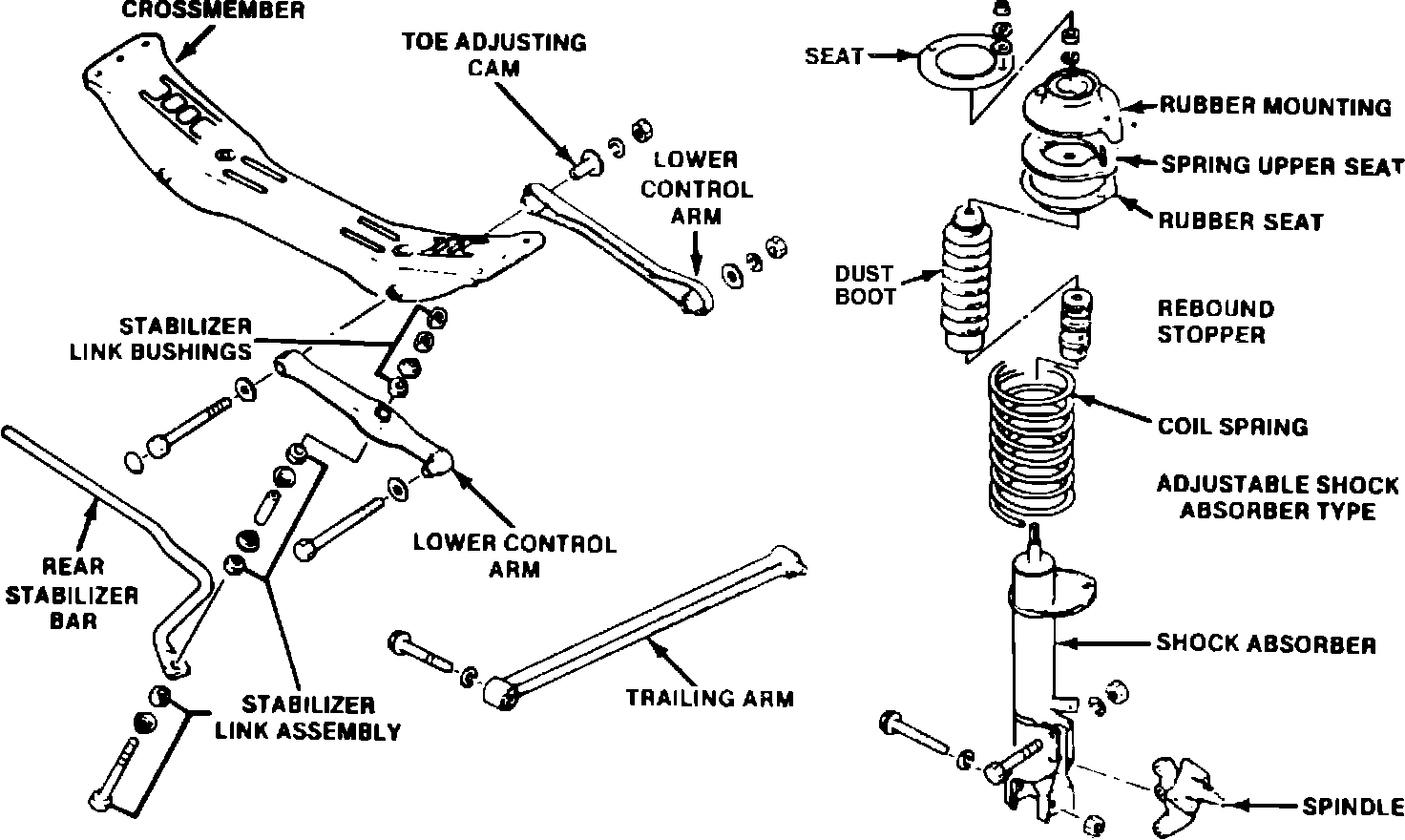 CROSSMEMBER

TOE ADJUSTING CAM

LOWER CONTROL ARM

STABILIZER LINK BUSHINGS

LOWER CONTROL ARM

REAR STABILIZER BAR

STABILIZER LINK ASSEMBLY

TRAILING ARM

SEAT

RUBBER MOUNTING

SPRING UPPER SEAT

RUBBER SEAT

DUST BOOT

REBOUND STOPPER

COIL SPRING

ADJUSTABLE SHOCK ABSORBER TYPE

SHOCK ABSORBER

SPINDLE