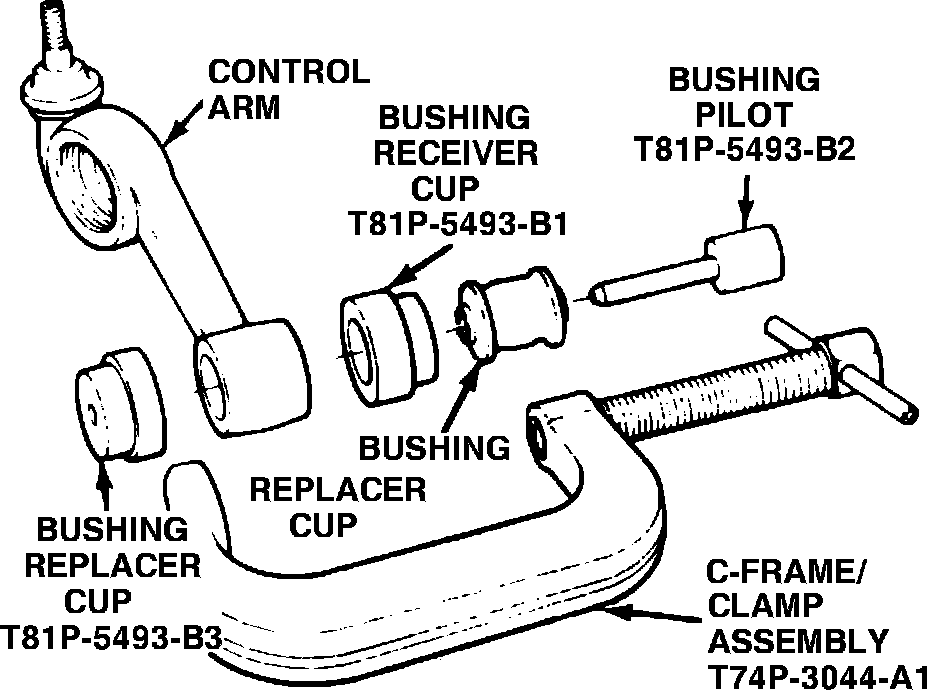 CONTROL ARM

BUSHING RECEIVER CUP T81P-5493-B1

BUSHING PILOT T81P-5493-B2

BUSHING

REPLACER CUP

BUSHING REPLACER CUP T81P-5493-B3

C-FRAME/ CLAMP ASSEMBLY T74P-3044-A1