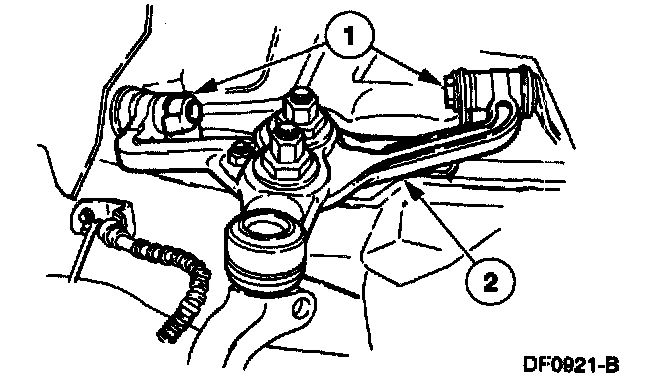 1

2

DF0921-B