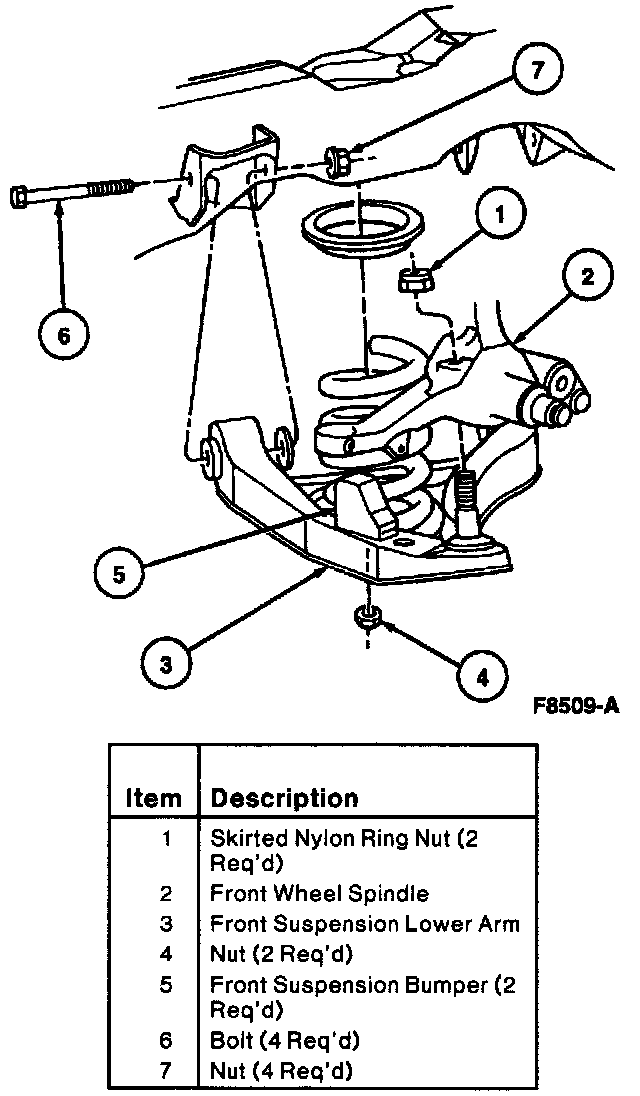 7

1

2

6

5

3

4

F8509-A

| Item | Description |
|---|---|
| 1 | Skirted Nylon Ring Nut (2 Req'd) |
| 2 | Front Wheel Spindle |
| 3 | Front Suspension Lower Arm |
| 4 | Nut (2 Req'd) |
| 5 | Front Suspension Bumper (2 Req'd) |
| 6 | Bolt (4 Req'd) |
| 7 | Nut (4 Req'd) |