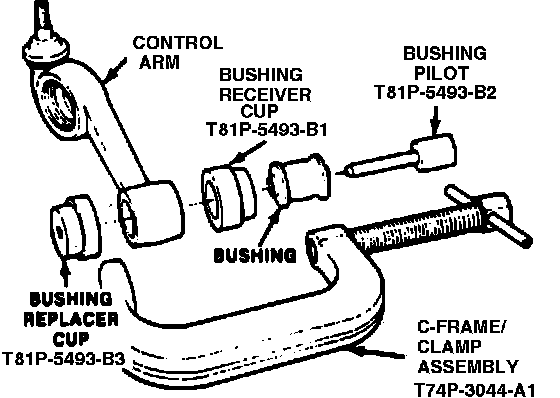 CONTROL ARM

BUSHING RECEIVER CUP T81P-5493-B1

BUSHING PILOT T81P-5493-B2

BUSHING

BUSHING REPLACER CUP T81P-5493-B3

C-FRAME/ CLAMP ASSEMBLY T74P-3044-A1