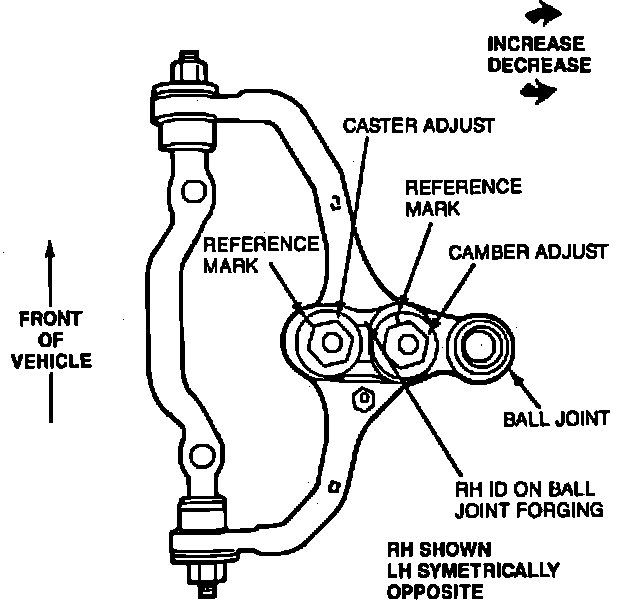 INCREASE
DECREASE

CASTER ADJUST

REFERENCE MARK

REFERENCE MARK

CAMBER ADJUST

FRONT OF VEHICLE

BALL JOINT

RH ID ON BALL JOINT FORGING

RH SHOWN
LH SYMETRICALLY OPPOSITE