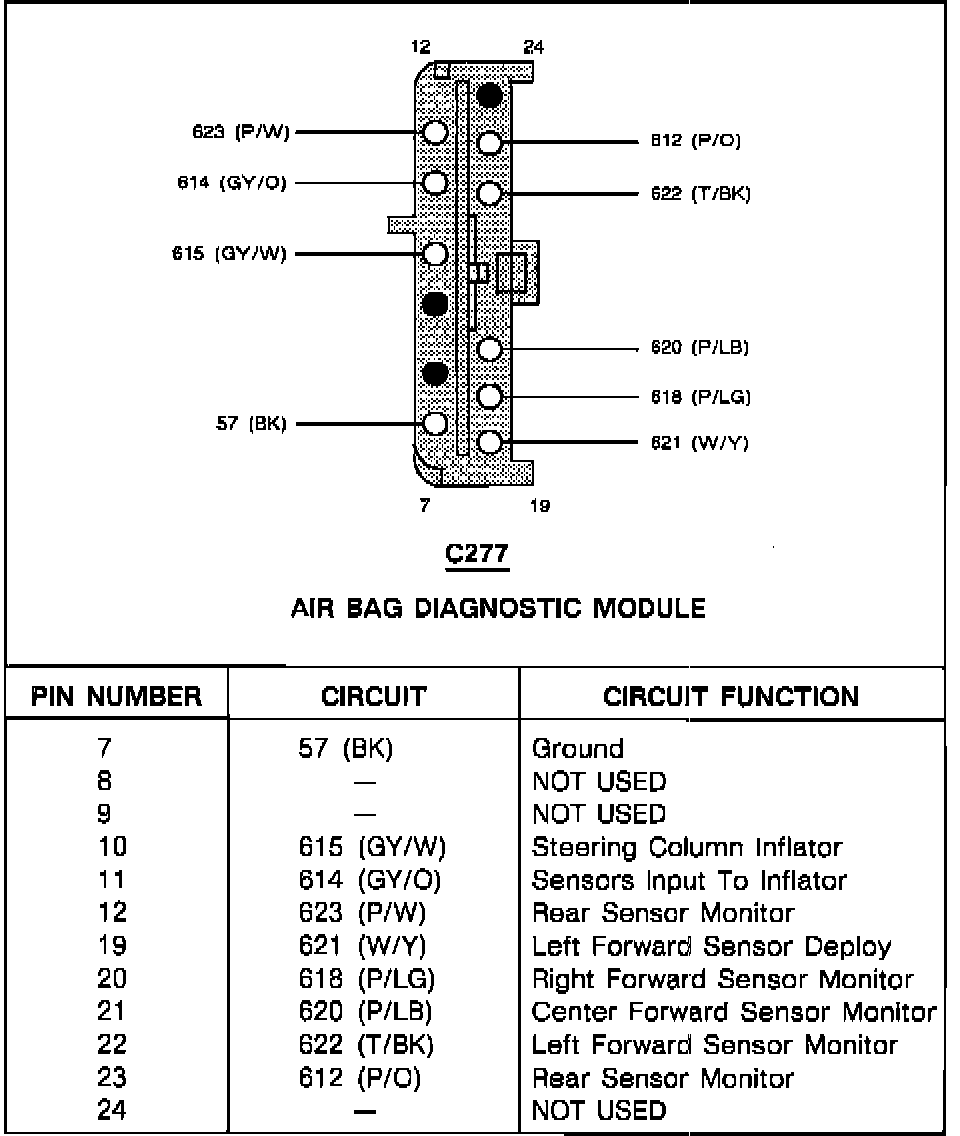 12 24

623 (P/W)
614 (GY/O)
615 (GY/W)
57 (BK)

612 (P/O)
622 (T/BK)
620 (P/LB)
618 (P/LG)
621 (W/Y)

7 19

C277

AIR BAG DIAGNOSTIC MODULE

| PIN NUMBER | CIRCUIT | CIRCUIT FUNCTION |
|---|---|---|
| 7 | 57 (BK) | Ground |
| 8 | — | NOT USED |
| 9 | — | NOT USED |
| 10 | 615 (GY/W) | Steering Column Inflator |
| 11 | 614 (GY/O) | Sensors Input To Inflator |
| 12 | 623 (P/W) | Rear Sensor Monitor |
| 19 | 621 (W/Y) | Left Forward Sensor Deploy |
| 20 | 618 (P/LG) | Right Forward Sensor Monitor |
| 21 | 620 (P/LB) | Center Forward Sensor Monitor |
| 22 | 622 (T/BK) | Left Forward Sensor Monitor |
| 23 | 612 (P/O) | Rear Sensor Monitor |
| 24 | — | NOT USED |