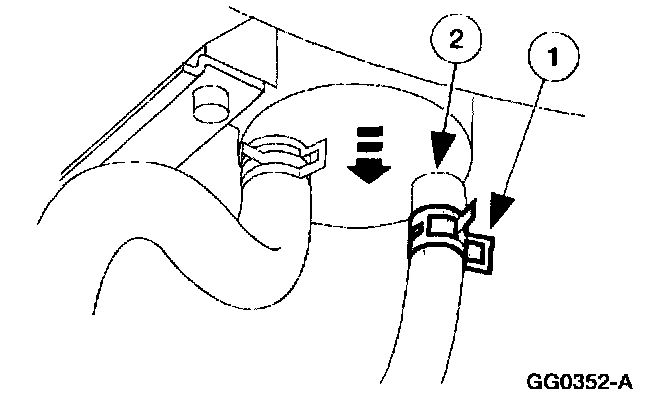 2
1
GG0352-A