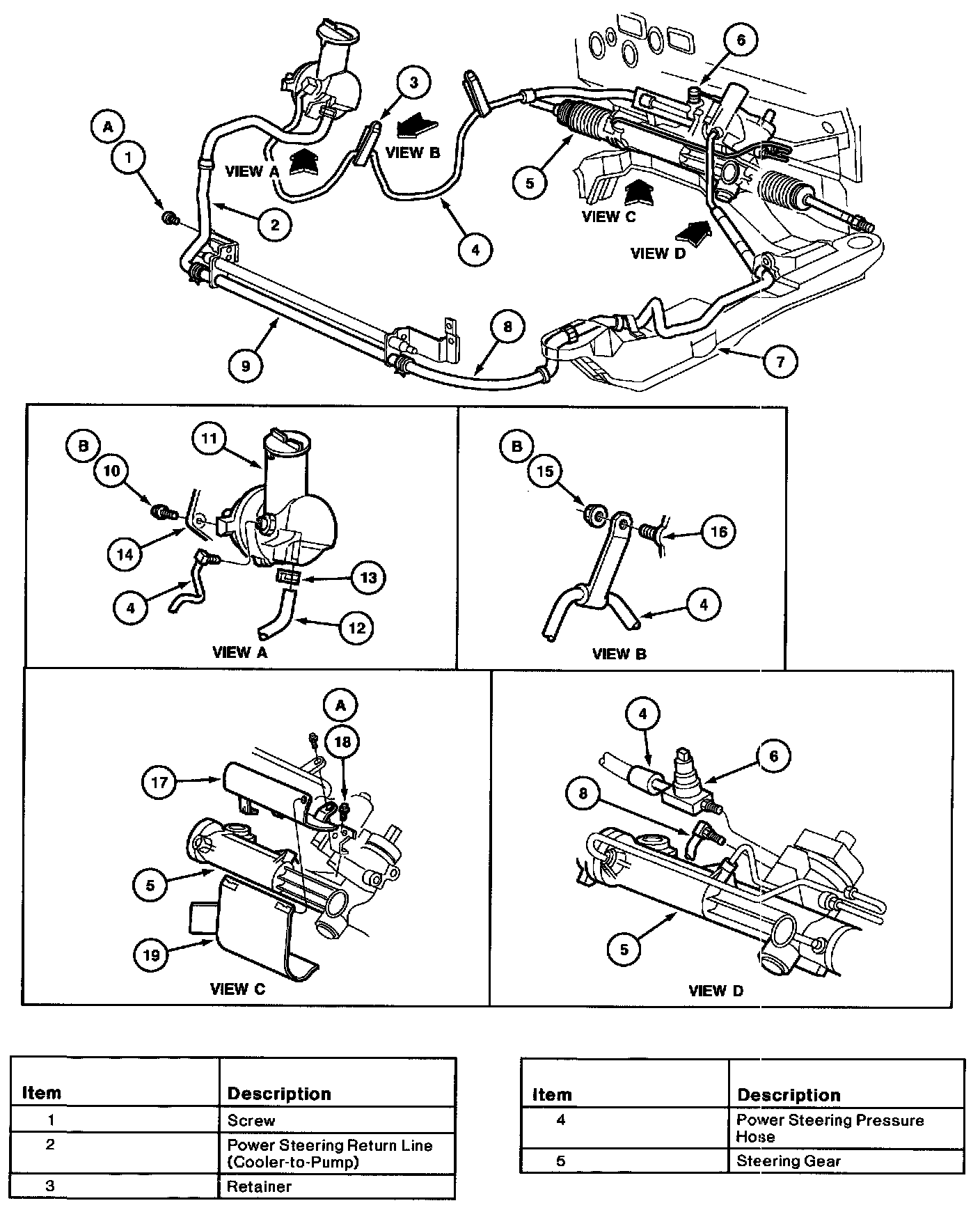 A
1
2
3
VIEW A
VIEW B
4
5
6
VIEW C
VIEW D
7
8
9

B
10
11
14
4
13
12
VIEW A

B
15
16
4
VIEW B

A
18
17
5
19
VIEW C

4
6
8
5
VIEW D

| Item | Description |
|---|---|
| 1 | Screw |
| 2 | Power Steering Return Line (Cooler-to-Pump) |
| 3 | Retainer |

| Item | Description |
|---|---|
| 4 | Power Steering Pressure Hose |
| 5 | Steering Gear |