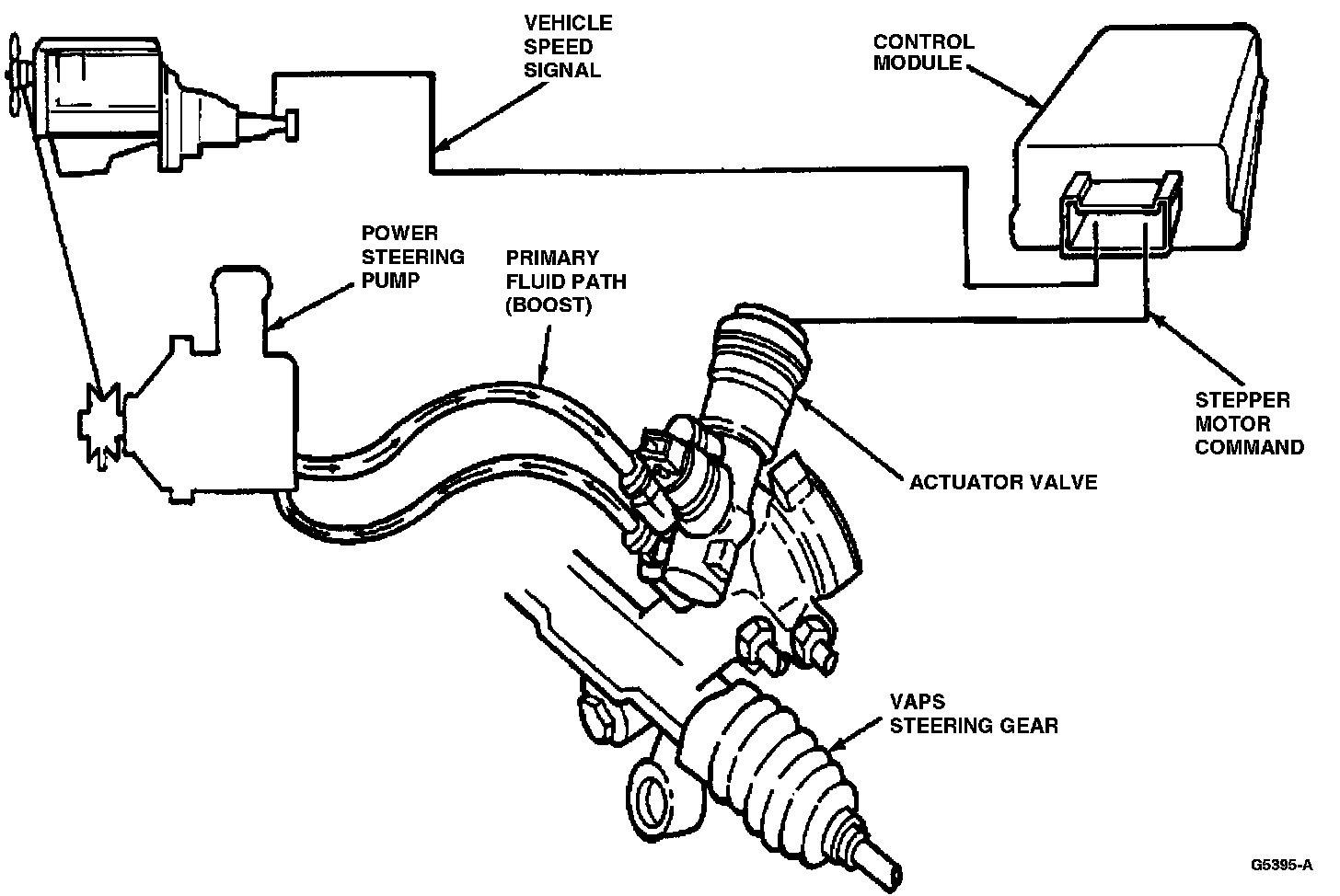 VEHICLE SPEED SIGNAL

CONTROL MODULE

POWER STEERING PUMP

PRIMARY FLUID PATH (BOOST)

STEPPER MOTOR COMMAND

ACTUATOR VALVE

VAPS STEERING GEAR

G5395-A